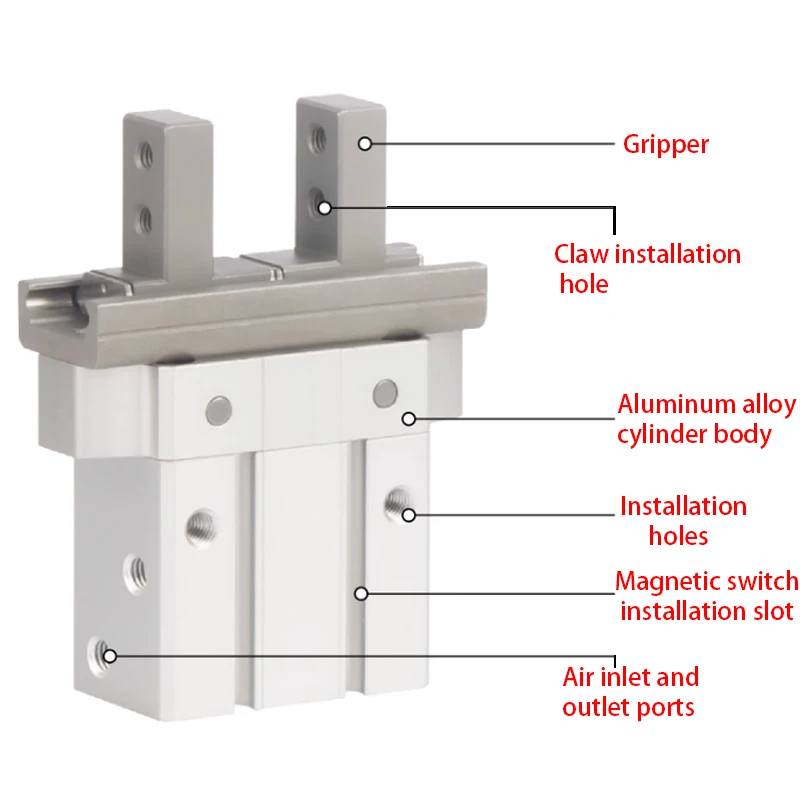 Gripper

Claw installation hole

Aluminum alloy cylinder body

Installation holes

Magnetic switch installation slot

Air inlet and outlet ports