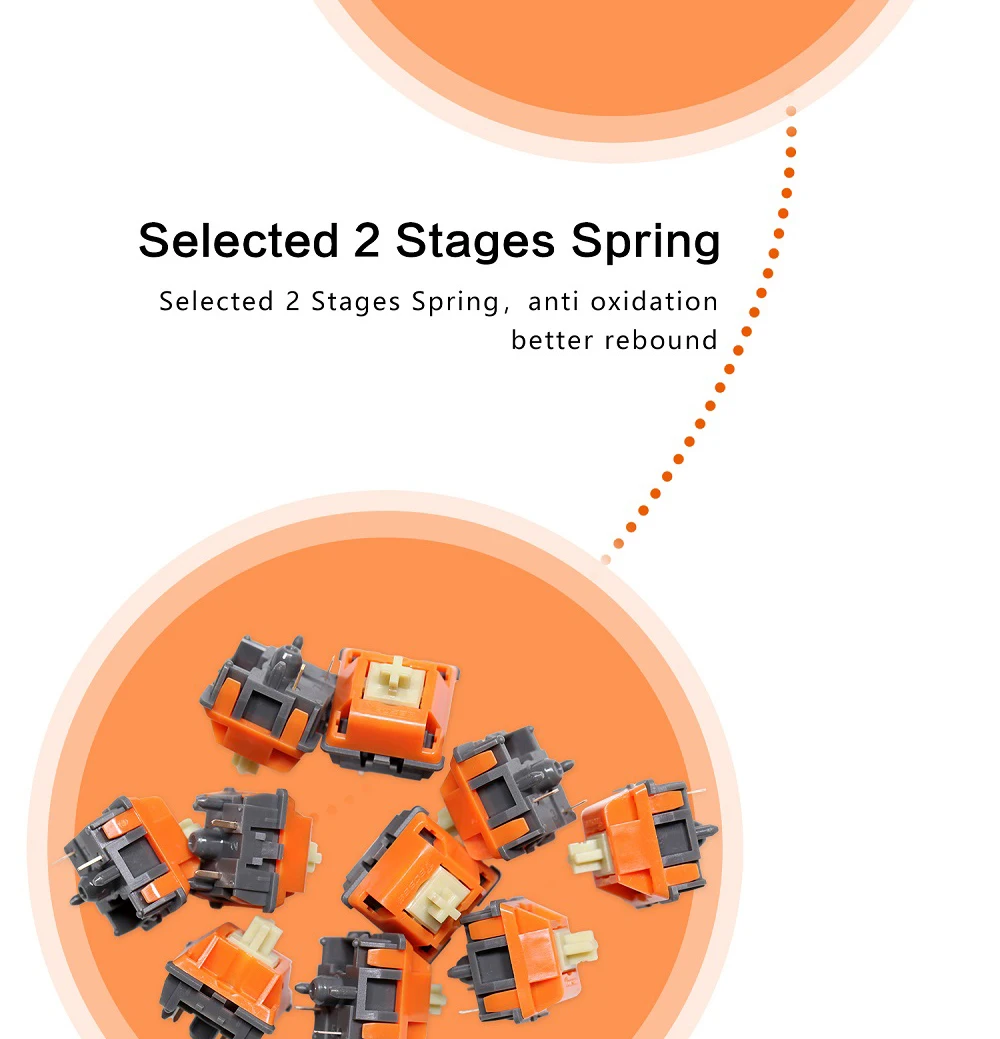 Selected 2 Stages Spring

Selected 2 Stages Spring, anti oxidation better rebound