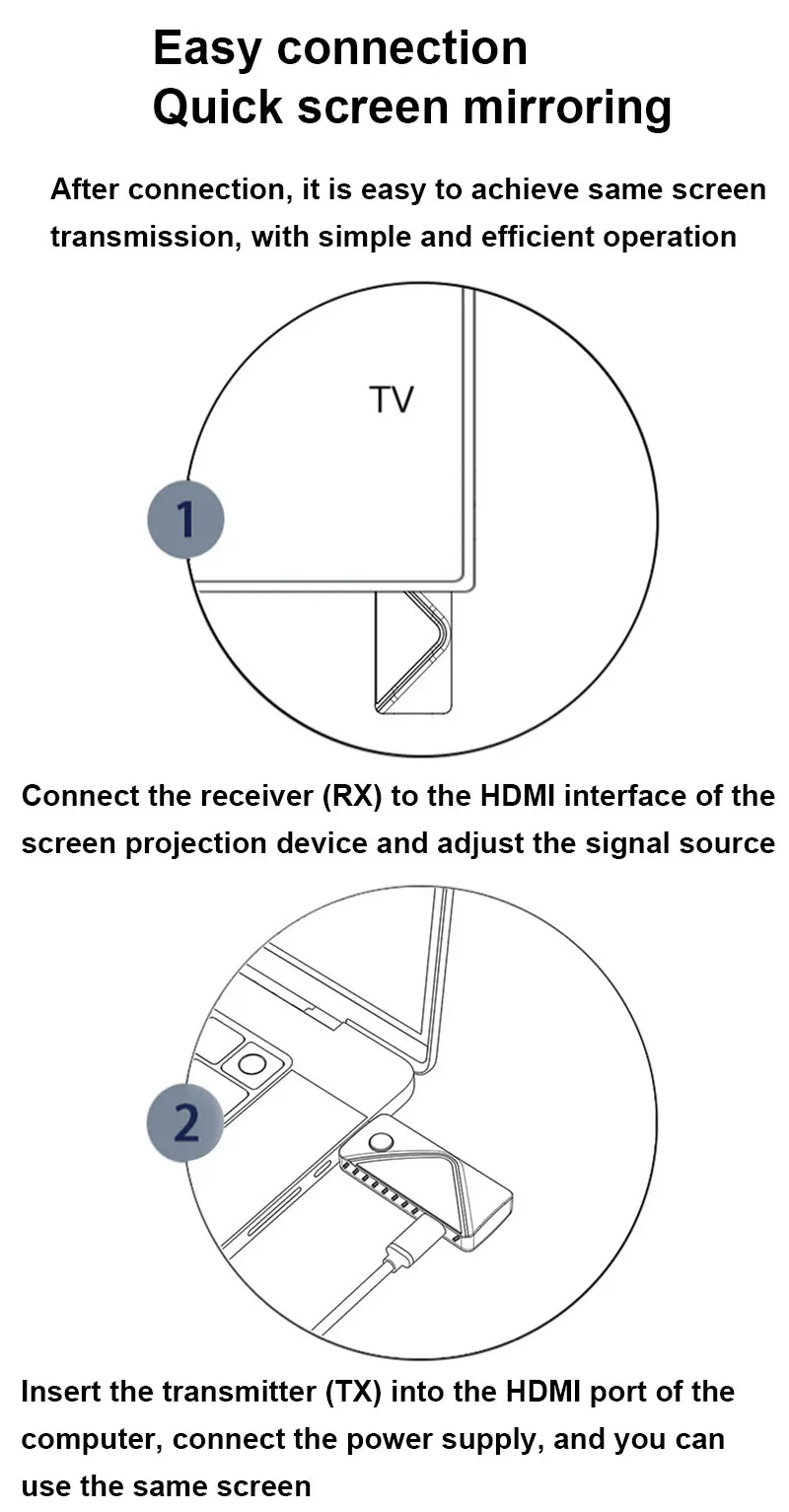 Easy connection
Quick screen mirroring

After connection, it is easy to achieve same screen transmission, with simple and efficient operation

TV

1

Connect the receiver (RX) to the HDMI interface of the screen projection device and adjust the signal source

2

Insert the transmitter (TX) into the HDMI port of the computer, connect the power supply, and you can use the same screen