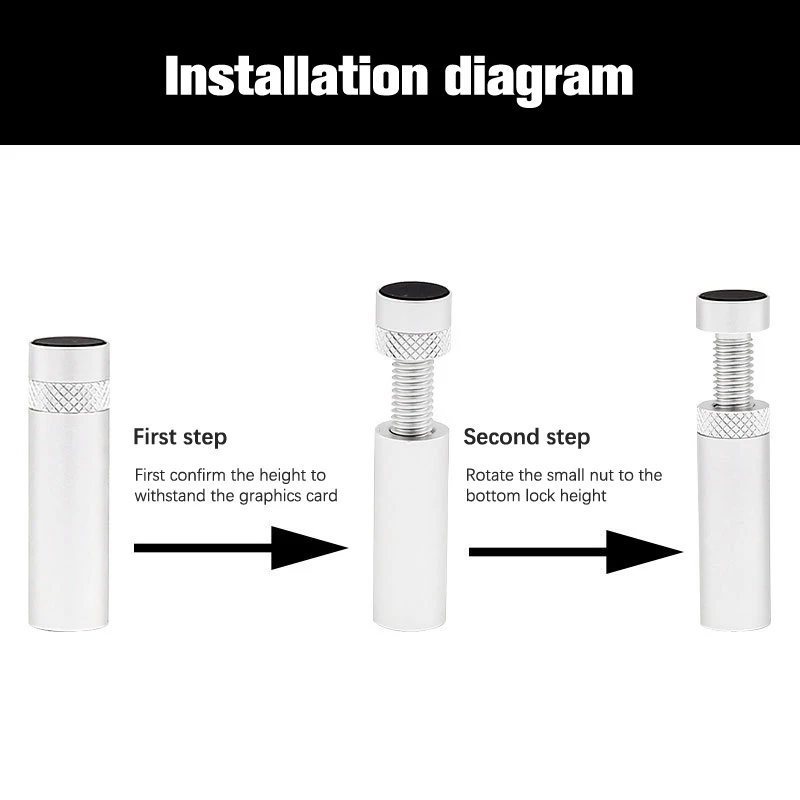 Installation diagram

First step

First confirm the height to withstand the graphics card

Second step

Rotate the small nut to the bottom lock height