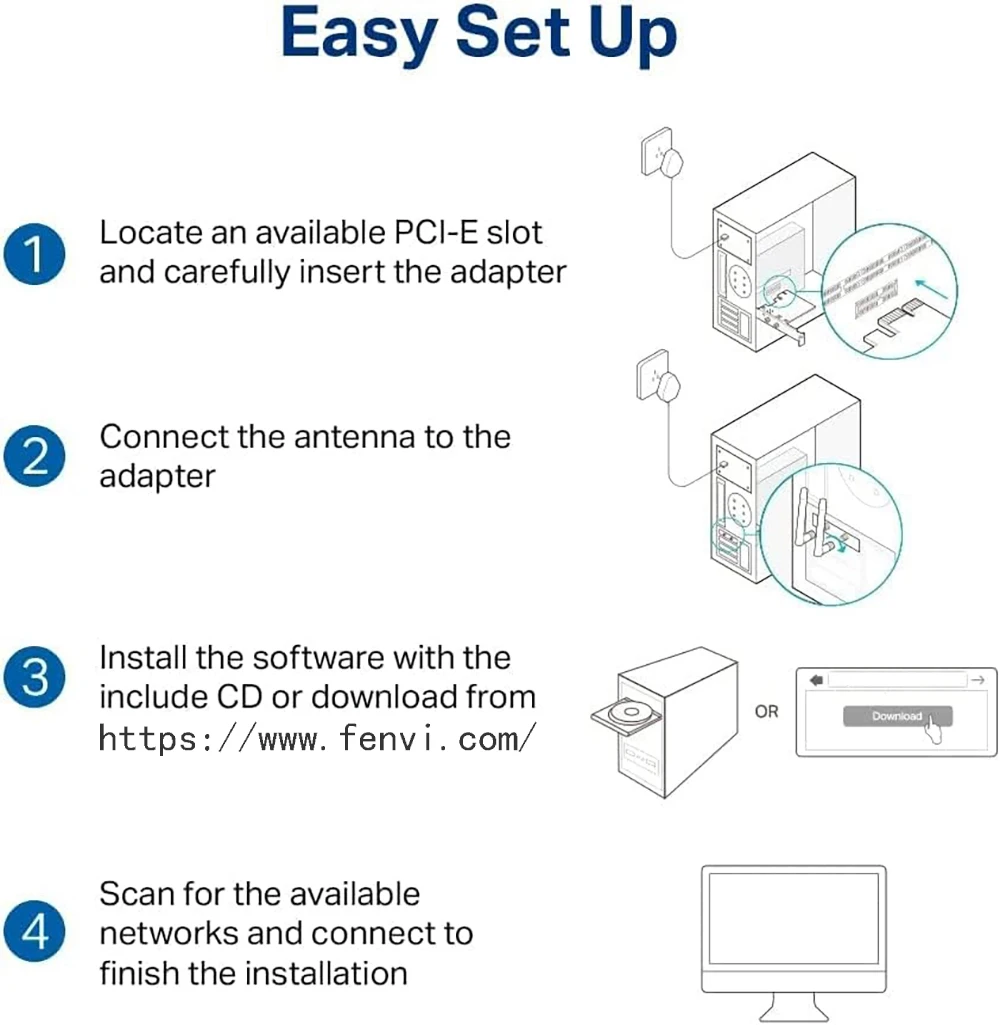 Easy Set Up

1 Locate an available PCI-E slot and carefully insert the adapter

2 Connect the antenna to the adapter

3 Install the software with the include CD or download from https://www.fenvi.com/

OR

Download

4 Scan for the available networks and connect to finish the installation