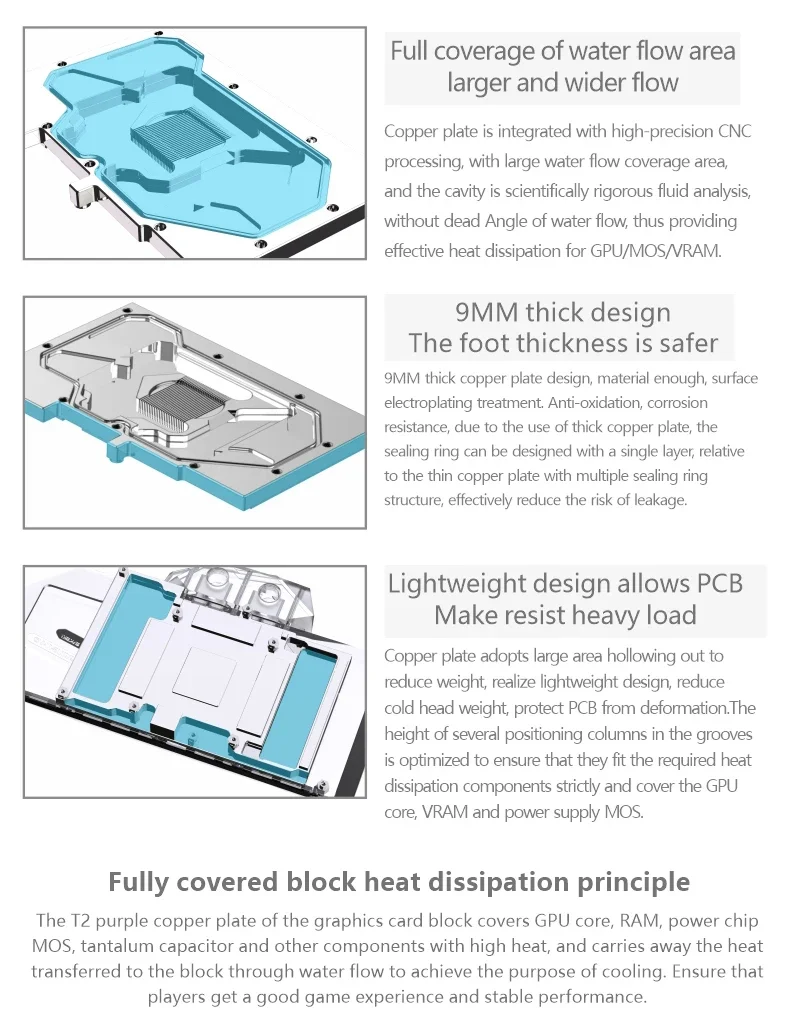 Full coverage of water flow area larger and wider flow

Copper plate is integrated with high-precision CNC processing, with large water flow coverage area, and the cavity is scientifically rigorous fluid analysis, without dead Angle of water flow, thus providing effective heat dissipation for GPU/MOS/VRAM.

9MM thick design
The foot thickness is safer

9MM thick copper plate design, material enough, surface electroplating treatment. Anti-oxidation, corrosion resistance, due to the use of thick copper plate, the sealing ring can be designed with a single layer, relative to the thin copper plate with multiple sealing ring structure, effectively reduce the risk of leakage.

Lightweight design allows PCB
Make resist heavy load

Copper plate adopts large area hollowing out to reduce weight, realize lightweight design, reduce cold head weight, protect PCB from deformation.The height of several positioning columns in the grooves is optimized to ensure that they fit the required heat dissipation components strictly and cover the GPU core, VRAM and power supply MOS.

Fully covered block heat dissipation principle

The T2 purple copper plate of the graphics card block covers GPU core, RAM, power chip MOS, tantalum capacitor and other components with high heat, and carries away the heat transferred to the block through water flow to achieve the purpose of cooling. Ensure that players get a good game experience and stable performance.