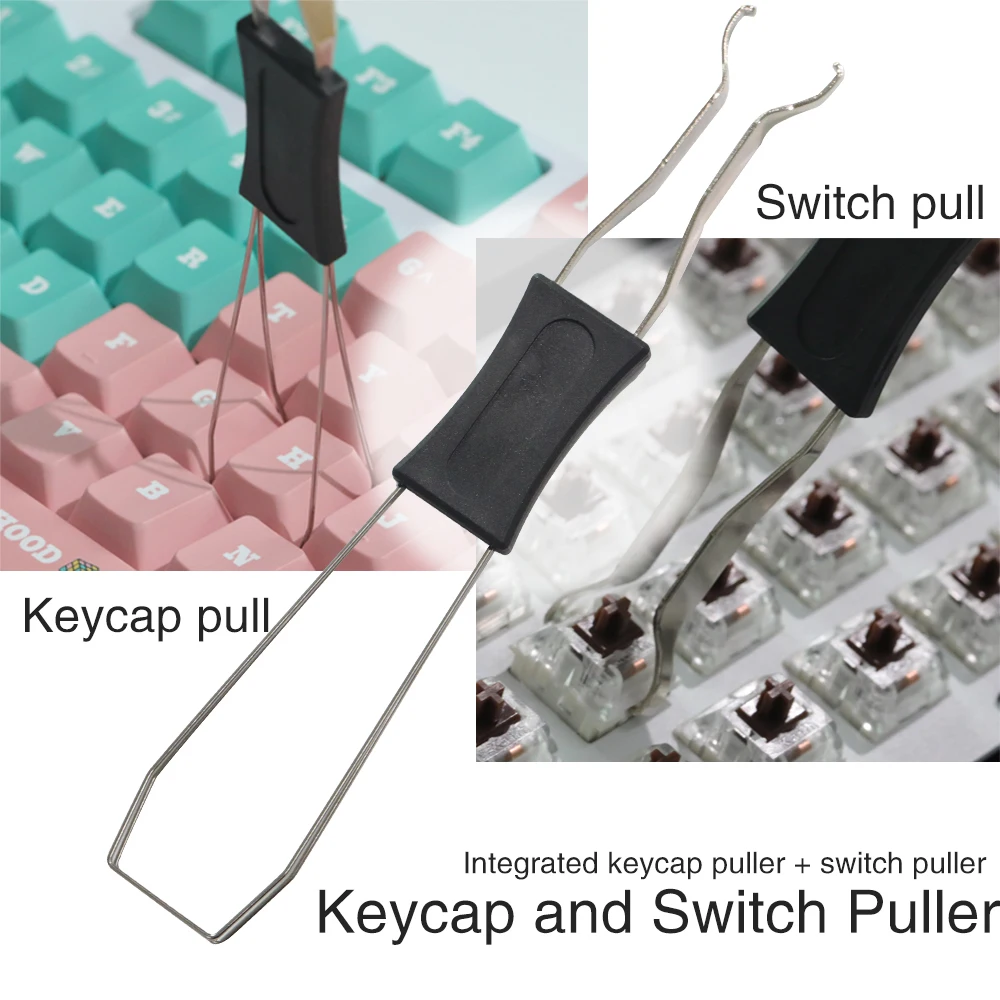 Switch pull

Keycap pull

Integrated keycap puller + switch puller

Keycap and Switch Puller