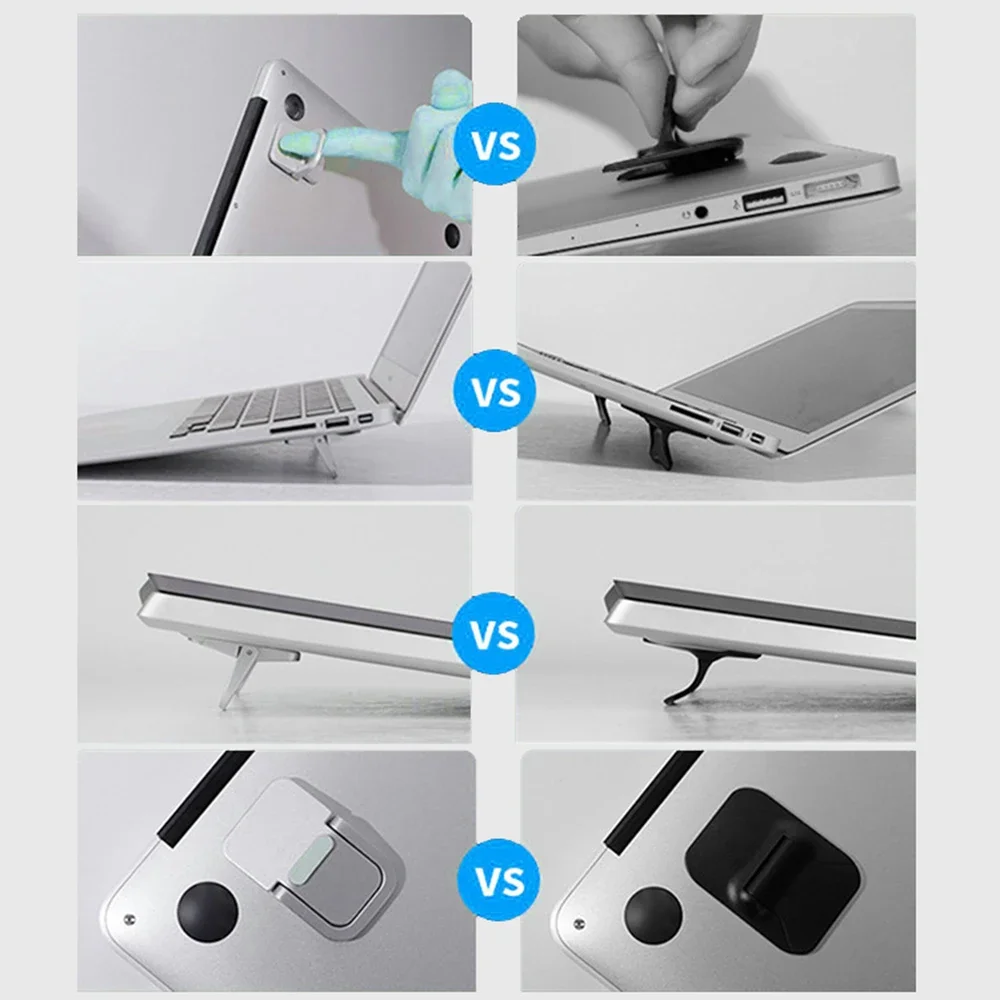 VS

VS

VS

VS