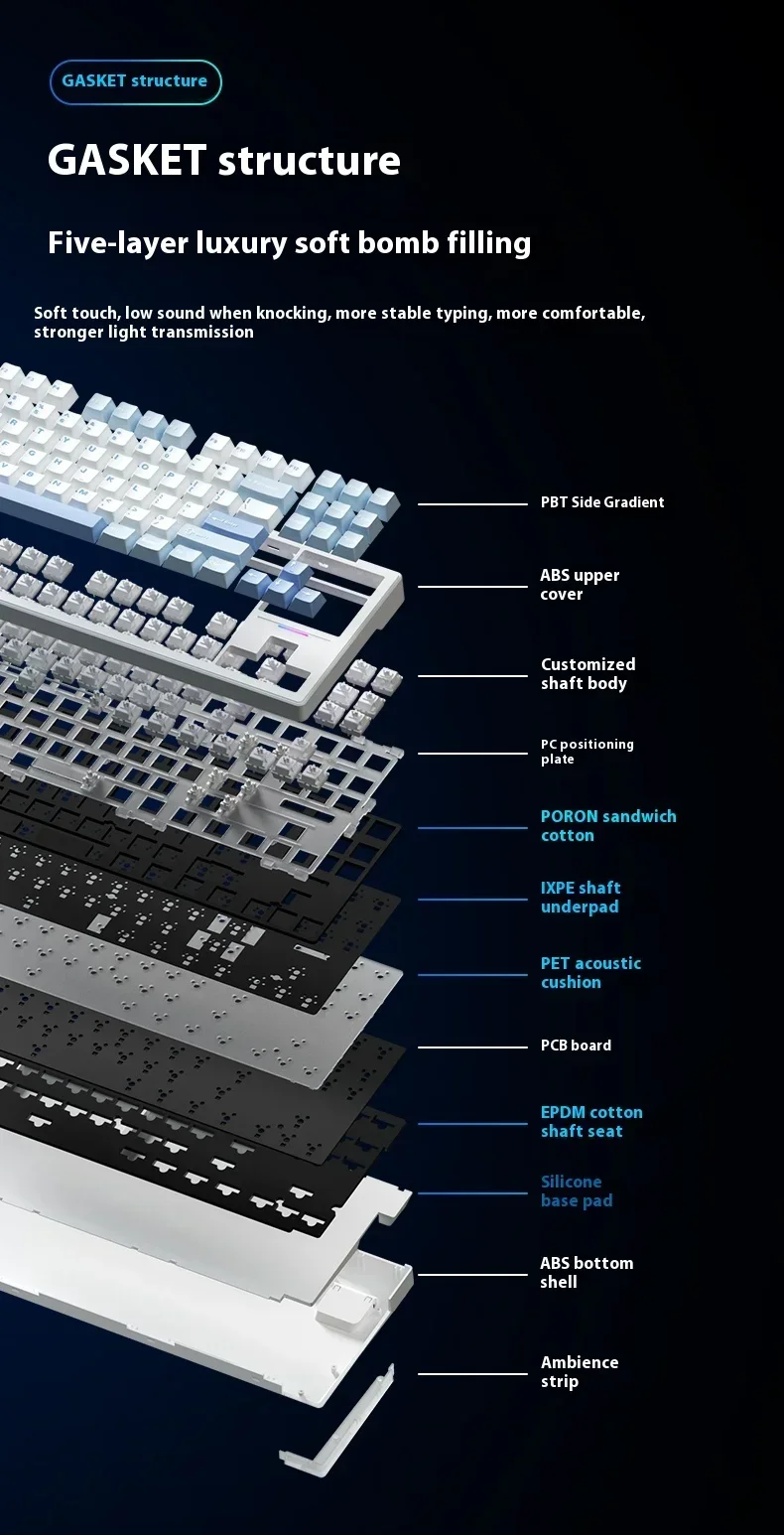 GASKET structure

GASKET structure

Five-layer luxury soft bomb filling

Soft touch, low sound when knocking, more stable typing, more comfortable, stronger light transmission

PBT Side Gradient

ABS upper cover

Customized shaft body

PC positioning plate

PORON sandwich cotton

IXPE shaft underpad

PET acoustic cushion

PCB board

EPDM cotton shaft seat

Silicone base pad

ABS bottom shell

Ambience strip