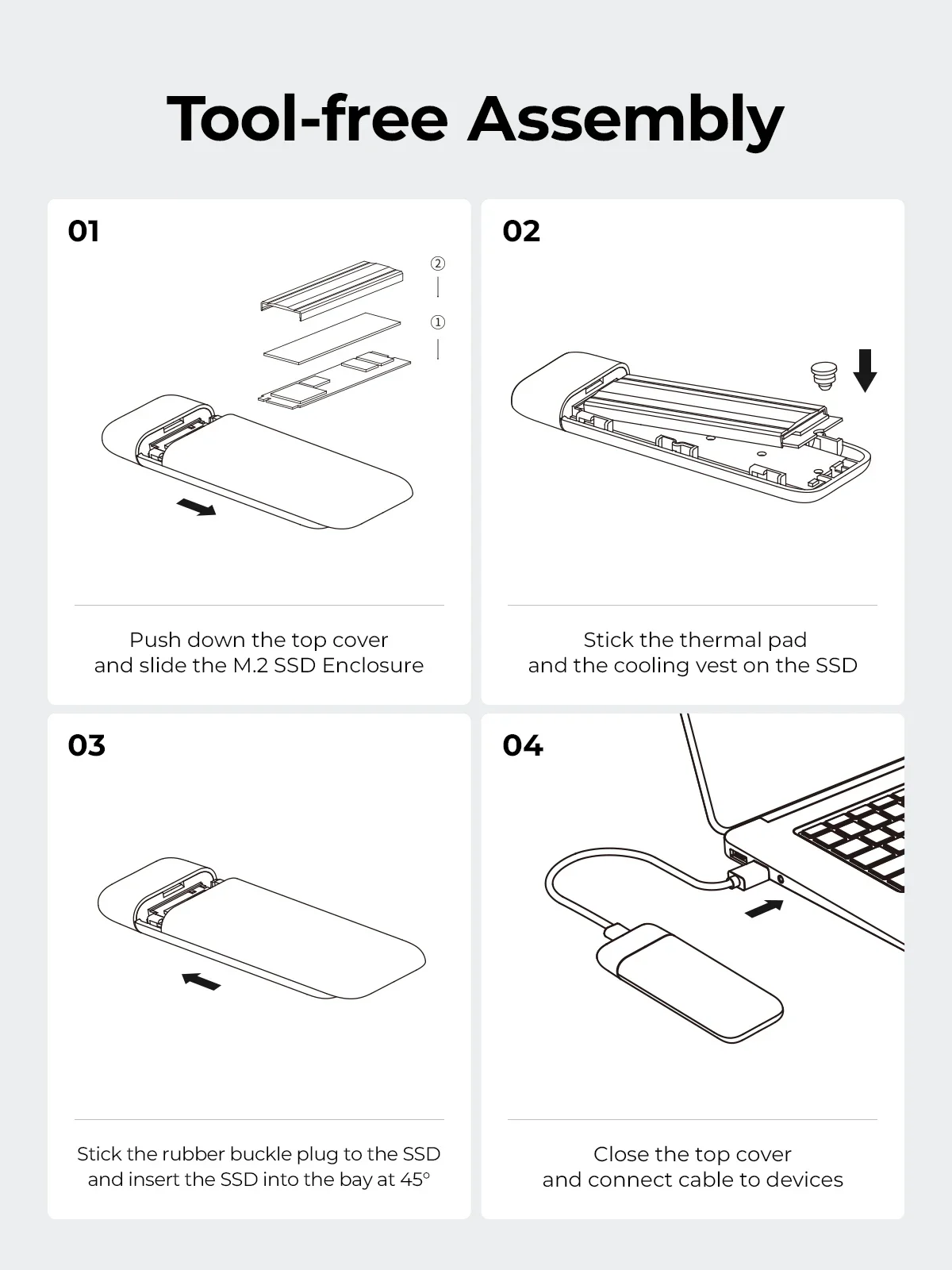 Tool-free Assembly

01

②

①

Push down the top cover
and slide the M.2 SSD Enclosure

02

Stick the thermal pad
and the cooling vest on the SSD

03

Stick the rubber buckle plug to the SSD
and insert the SSD into the bay at 45°

04

Close the top cover
and connect cable to devices