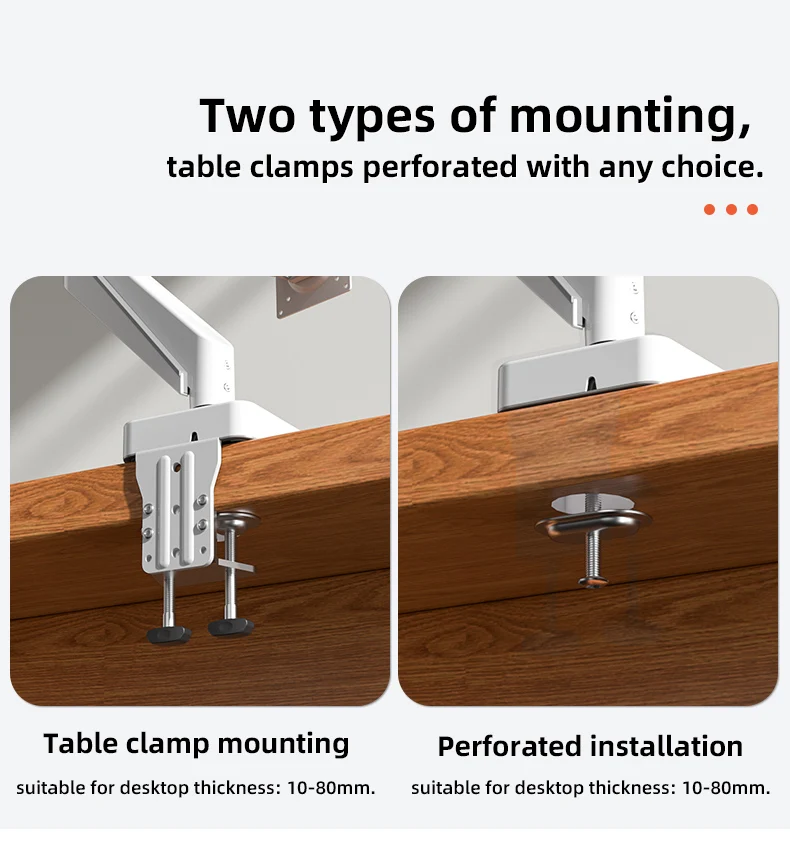 Two types of mounting,
table clamps perforated with any choice.

Table clamp mounting
suitable for desktop thickness: 10-80mm.

Perforated installation
suitable for desktop thickness: 10-80mm.