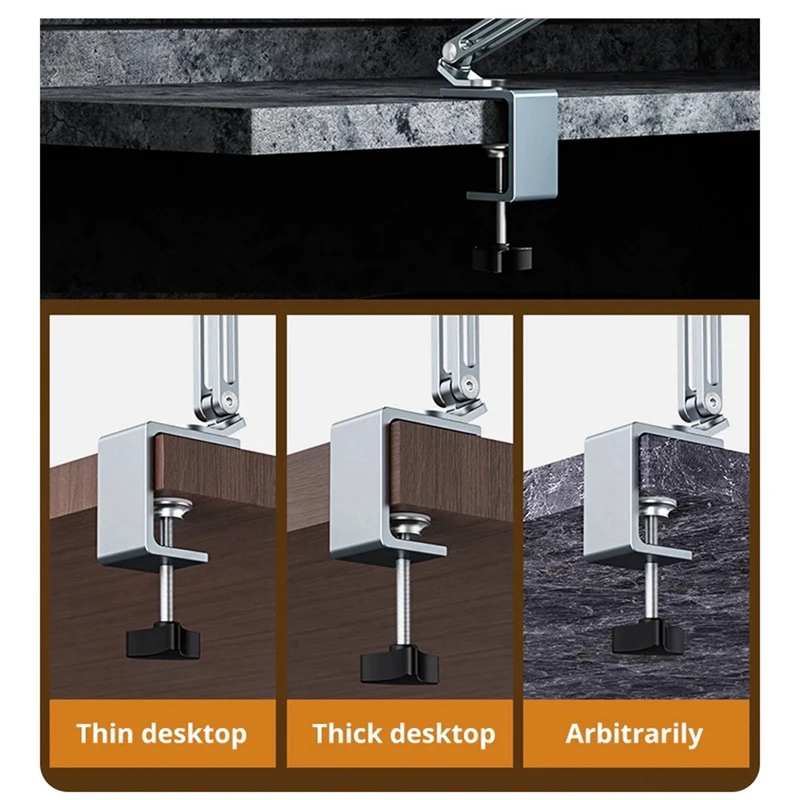 Thin desktop

Thick desktop

Arbitrarily