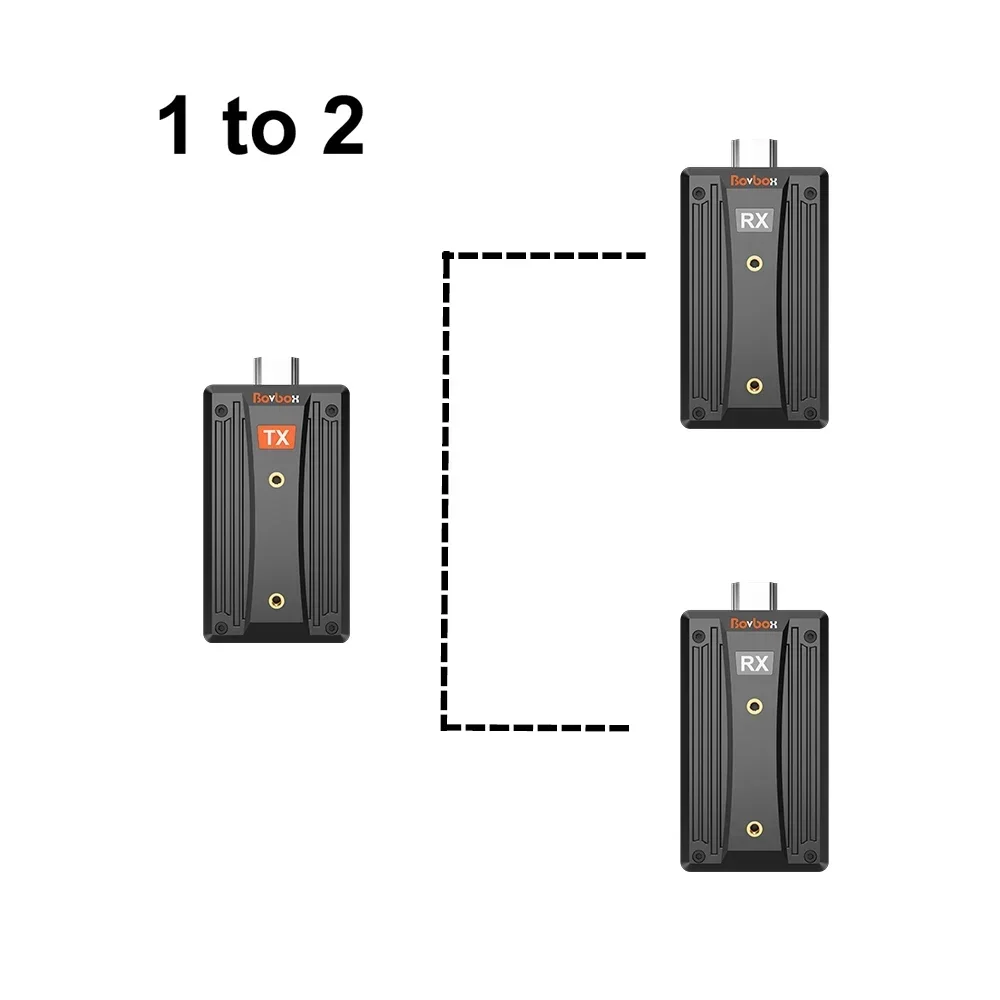 1 to 2

Bovbox
TX

Bovbox
RX

Bovbox
RX