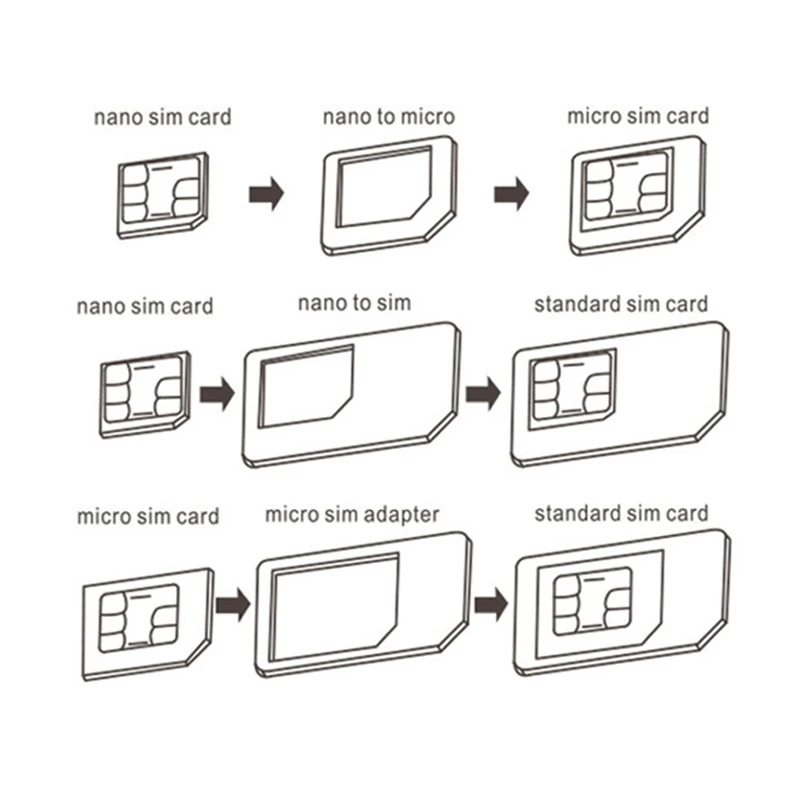 nano sim card
nano to micro
micro sim card

nano sim card
nano to sim
standard sim card

micro sim card
micro sim adapter
standard sim card