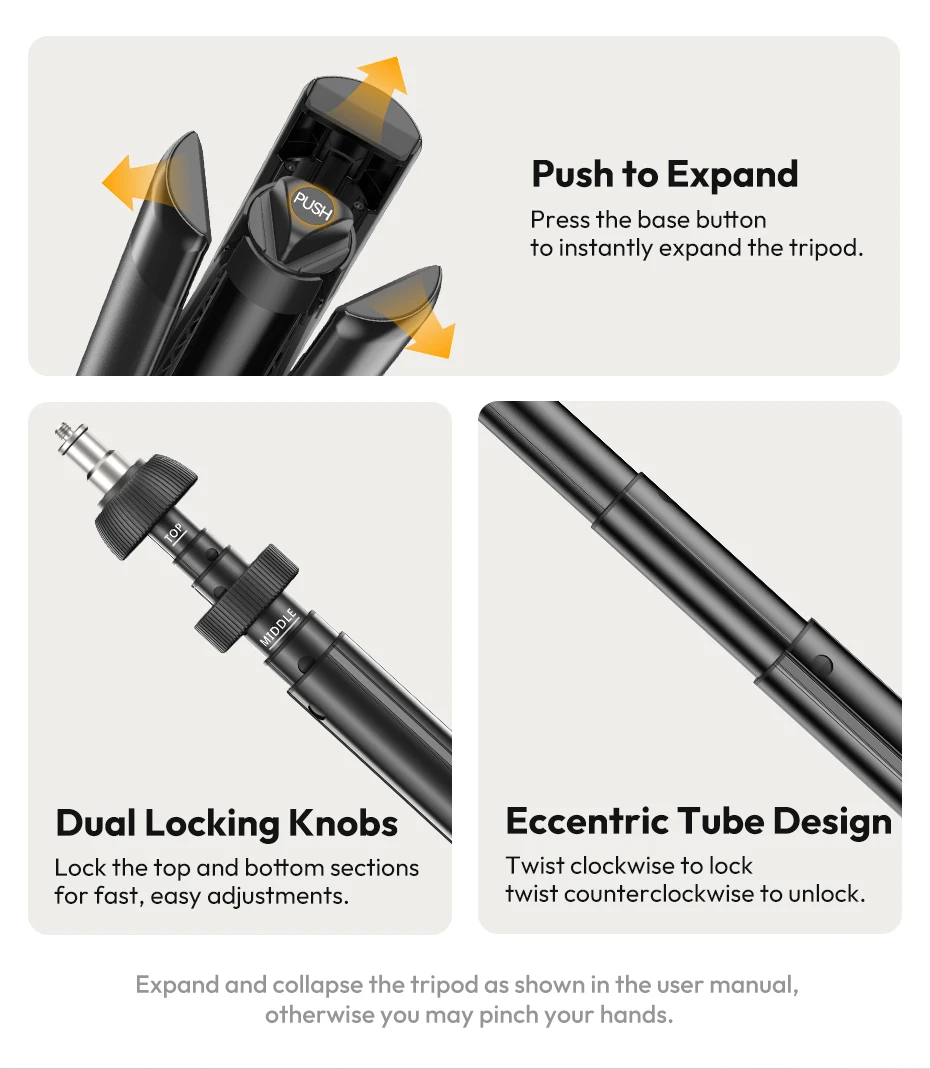 PUSH

Push to Expand

Press the base button to instantly expand the tripod.

TOP

MIDDLE

Dual Locking Knobs

Lock the top and bottom sections for fast, easy adjustments.

Eccentric Tube Design

Twist clockwise to lock twist counterclockwise to unlock.

Expand and collapse the tripod as shown in the user manual, otherwise you may pinch your hands.