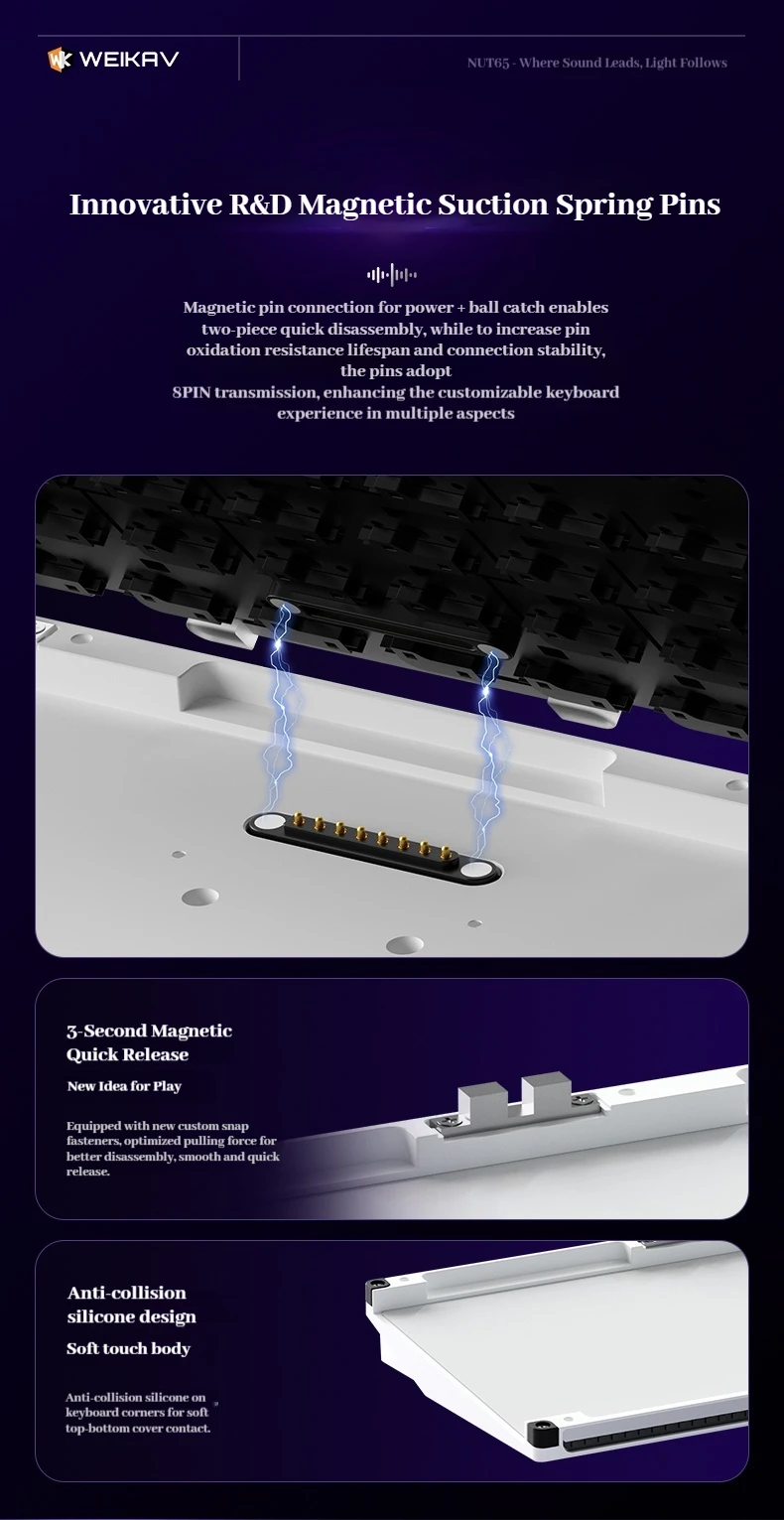 WEIKAV

NUT65 - Where Sound Leads, Light Follows

Innovative R&D Magnetic Suction Spring Pins

Magnetic pin connection for power + ball catch enables two-piece quick disassembly, while to increase pin oxidation resistance lifespan and connection stability, the pins adopt 8PIN transmission, enhancing the customizable keyboard experience in multiple aspects

3-Second Magnetic Quick Release

New Idea for Play

Equipped with new custom snap fasteners, optimized pulling force for better disassembly, smooth and quick release.

Anti-collision silicone design

Soft touch body

Anti-collision silicone on keyboard corners for soft top-bottom cover contact.