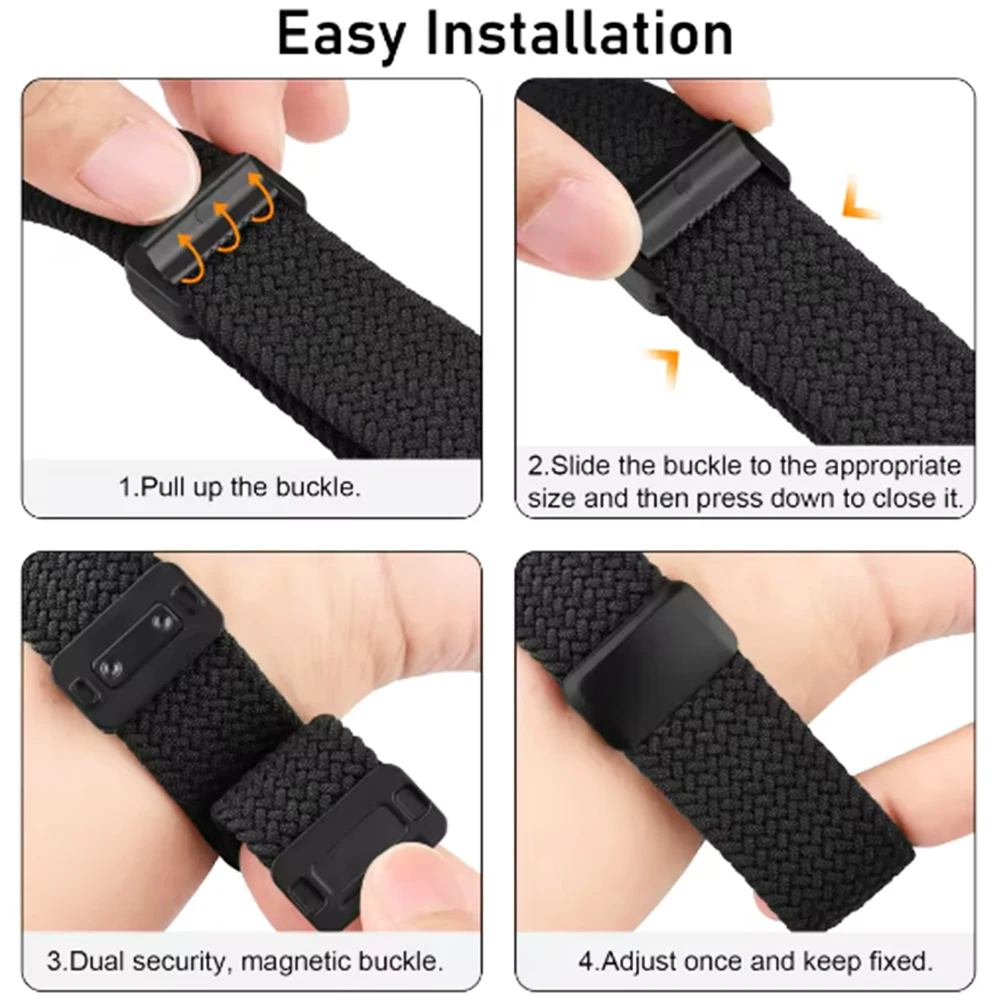 Easy Installation

1.Pull up the buckle.

2.Slide the buckle to the appropriate size and then press down to close it.

3.Dual security, magnetic buckle.

4.Adjust once and keep fixed.