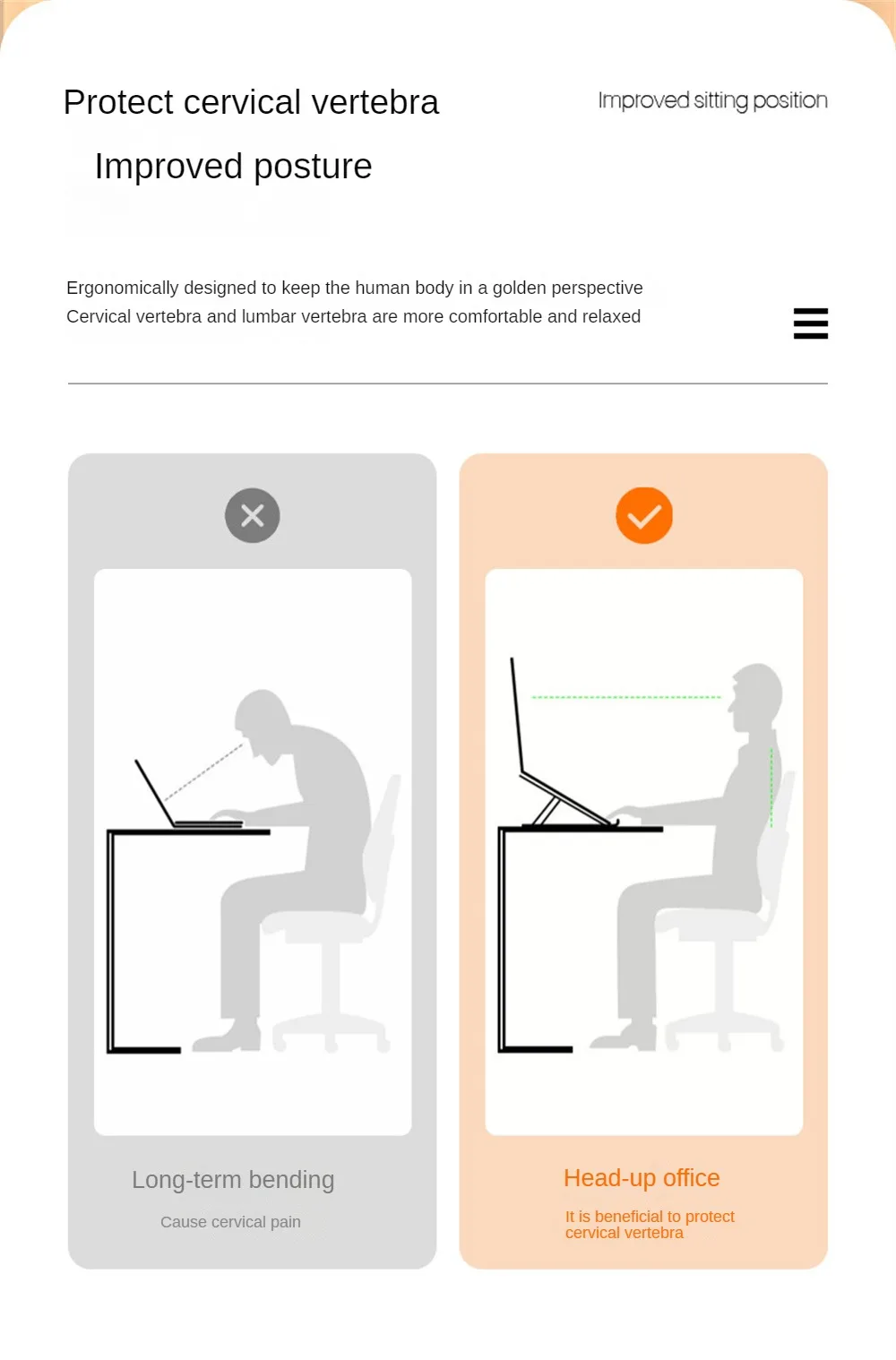 Protect cervical vertebra

Improved posture

Improved sitting position

Ergonomically designed to keep the human body in a golden perspective
Cervical vertebra and lumbar vertebra are more comfortable and relaxed

Long-term bending

Cause cervical pain

Head-up office

It is beneficial to protect cervical vertebra