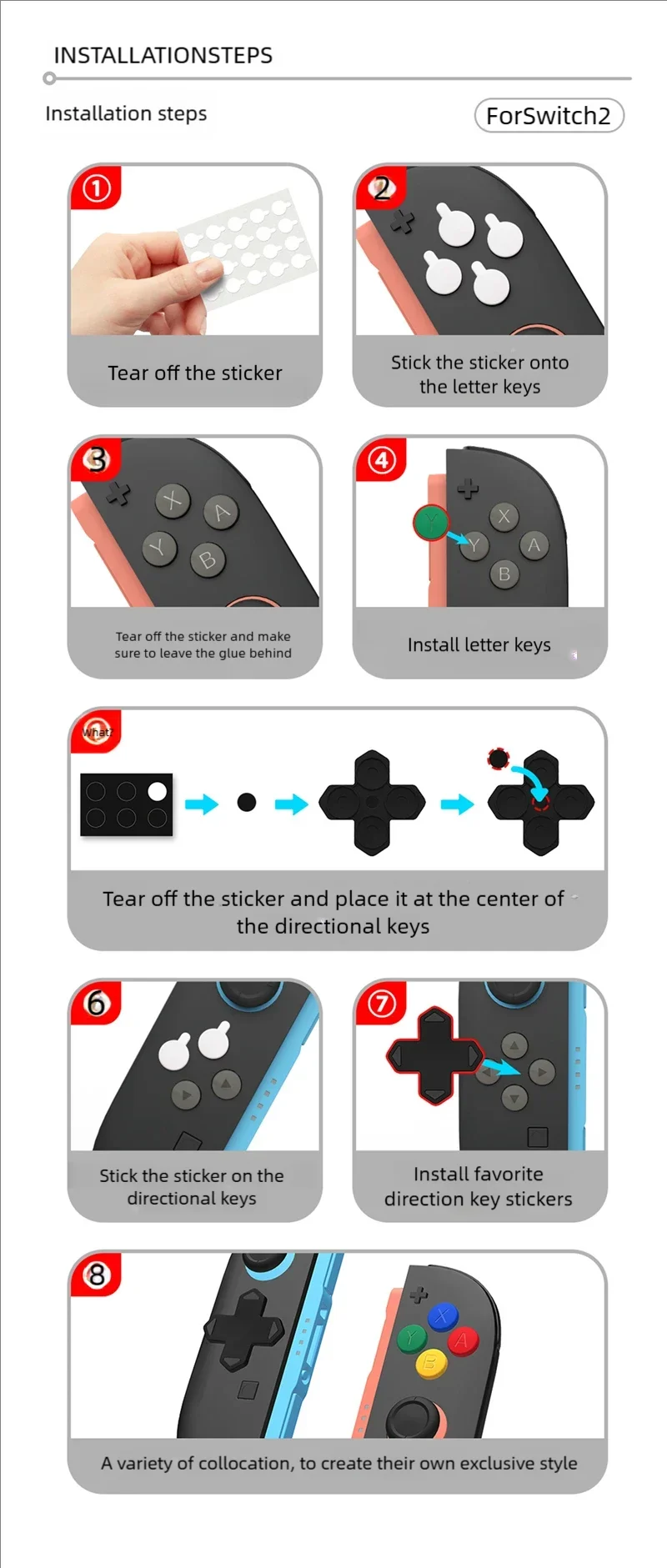 INSTALLATIONSTEPS

Installation steps

ForSwitch2

①

Tear off the sticker

2

Stick the sticker onto the letter keys

3

X A Y B

Tear off the sticker and make sure to leave the glue behind

④

Y X Y A B

Install letter keys

What?

Tear off the sticker and place it at the center of the directional keys

6

Stick the sticker on the directional keys

⑦

Install favorite direction key stickers

8

X Y A B

A variety of collocation, to create their own exclusive style