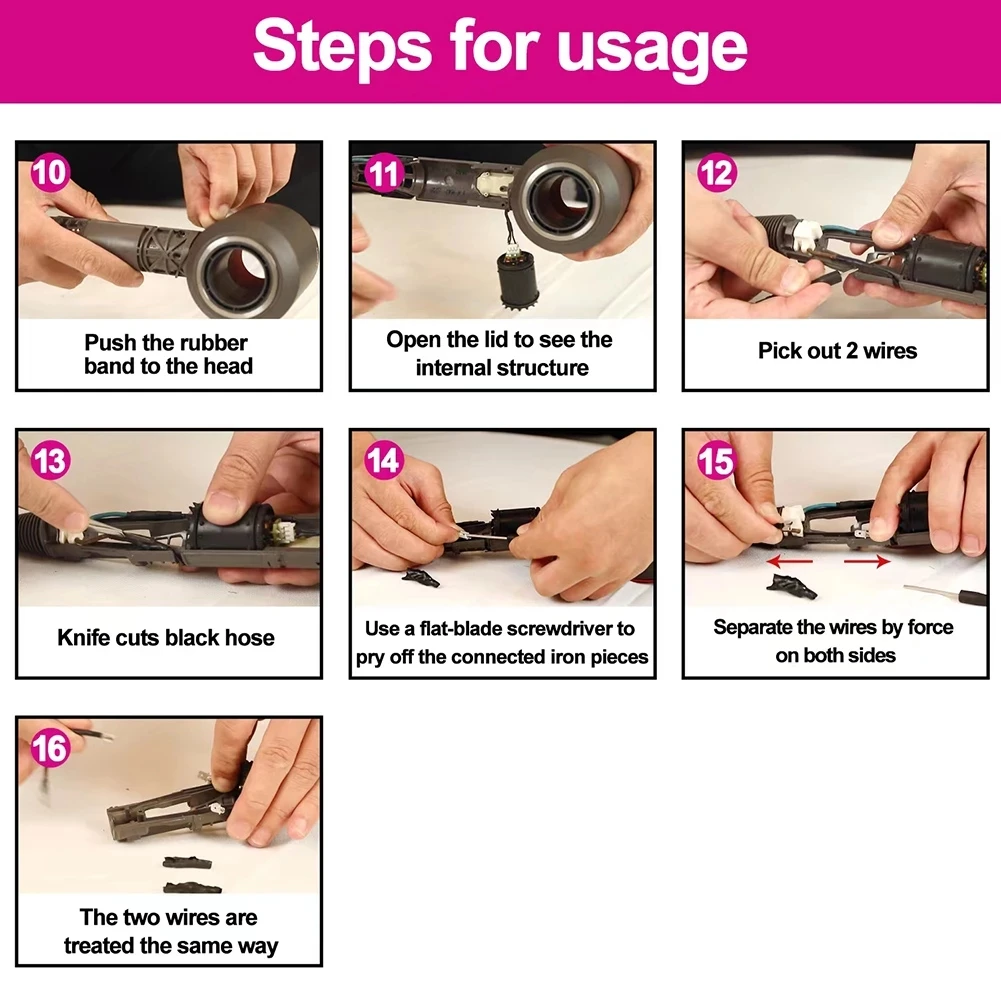 Steps for usage

10
Push the rubber band to the head

11
Open the lid to see the internal structure

12
Pick out 2 wires

13
Knife cuts black hose

14
Use a flat-blade screwdriver to pry off the connected iron pieces

15
Separate the wires by force on both sides

16
The two wires are treated the same way