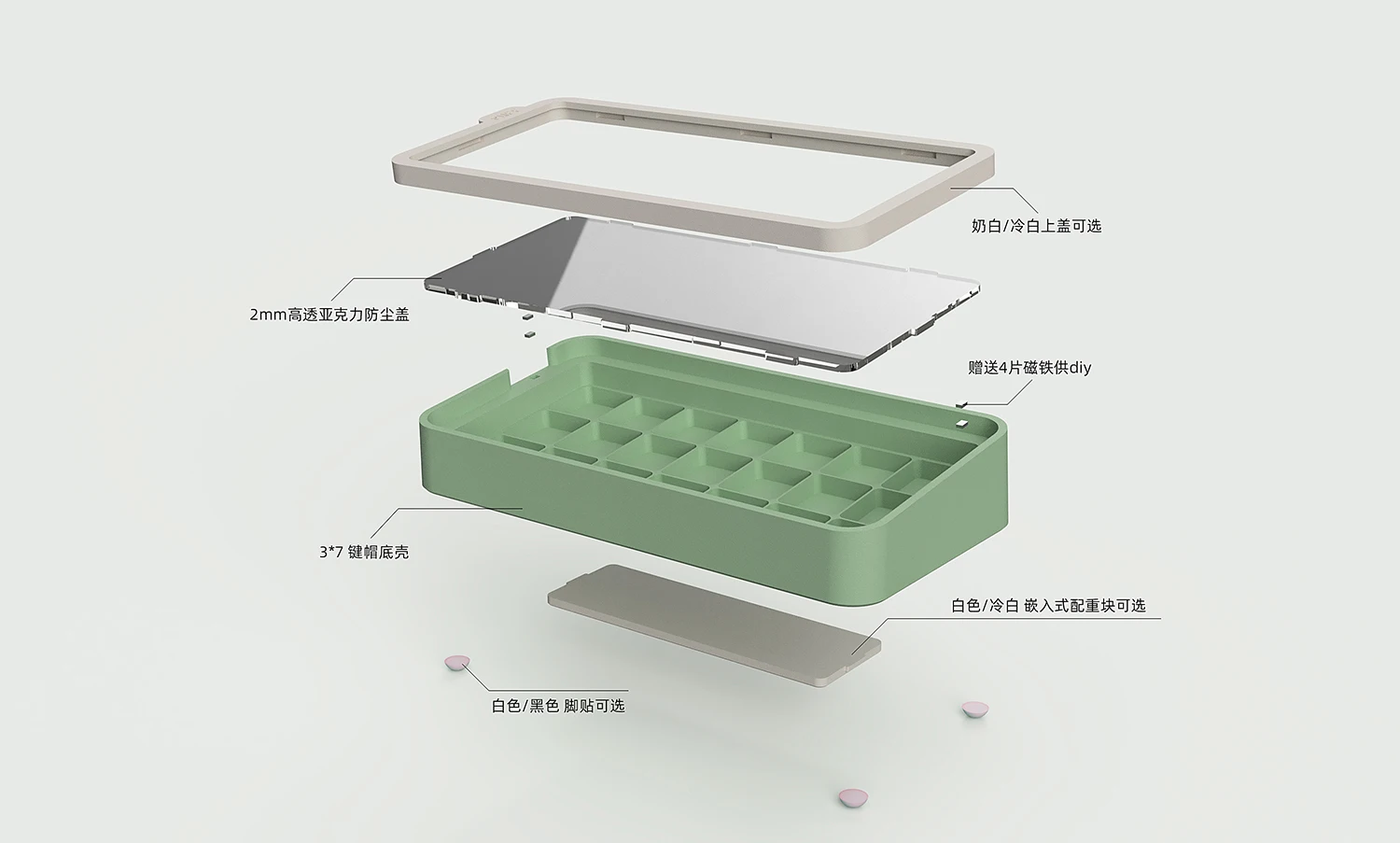 奶白/冷白上盖可选

2mm高透亚克力防尘盖

赠送4片磁铁供diy

3*7 键帽底壳

白色/冷白 嵌入式配重块可选

白色/黑色 脚贴可选