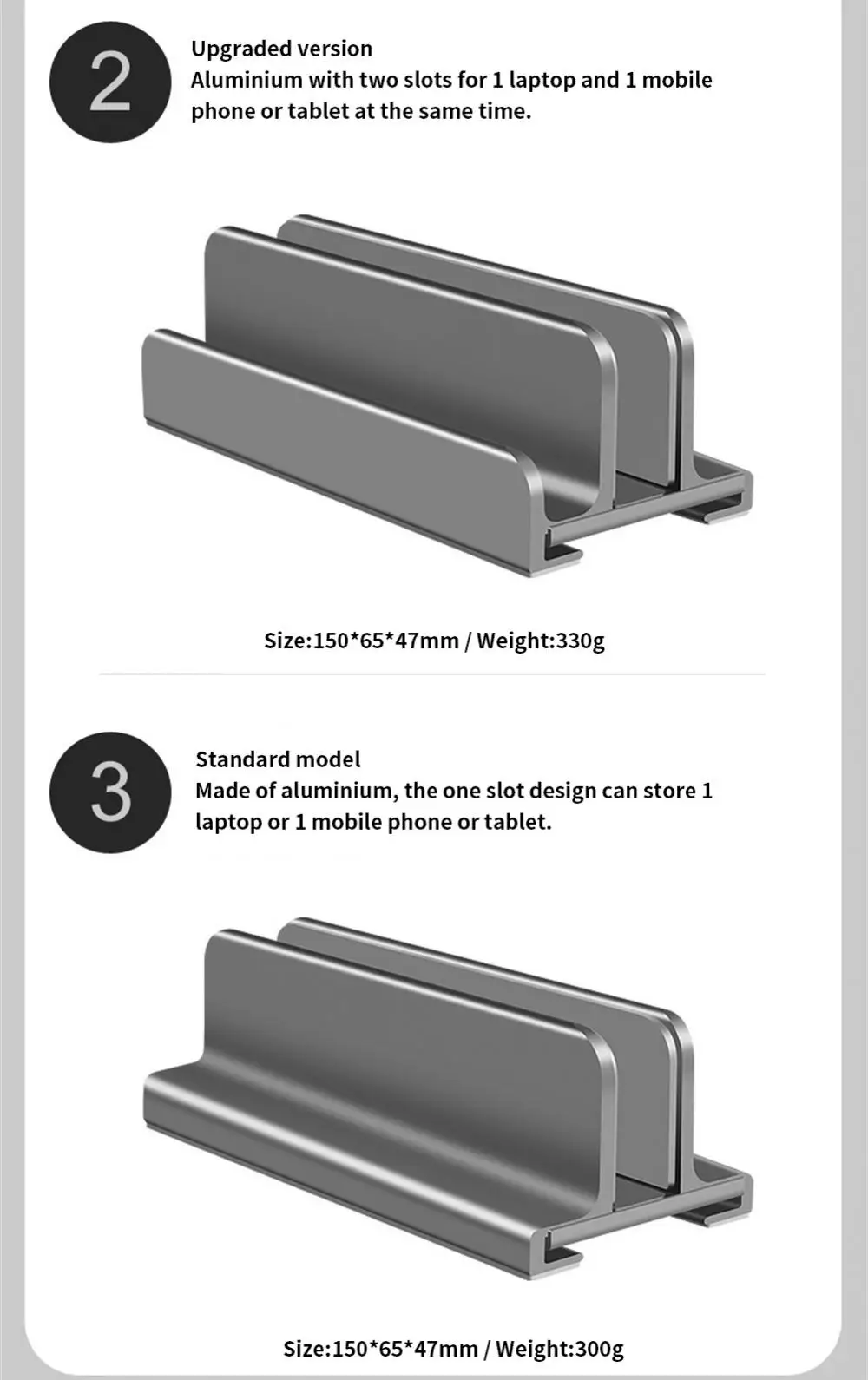 2

Upgraded version
Aluminium with two slots for 1 laptop and 1 mobile phone or tablet at the same time.

Size:150*65*47mm / Weight:330g

3

Standard model
Made of aluminium, the one slot design can store 1 laptop or 1 mobile phone or tablet.

Size:150*65*47mm / Weight:300g