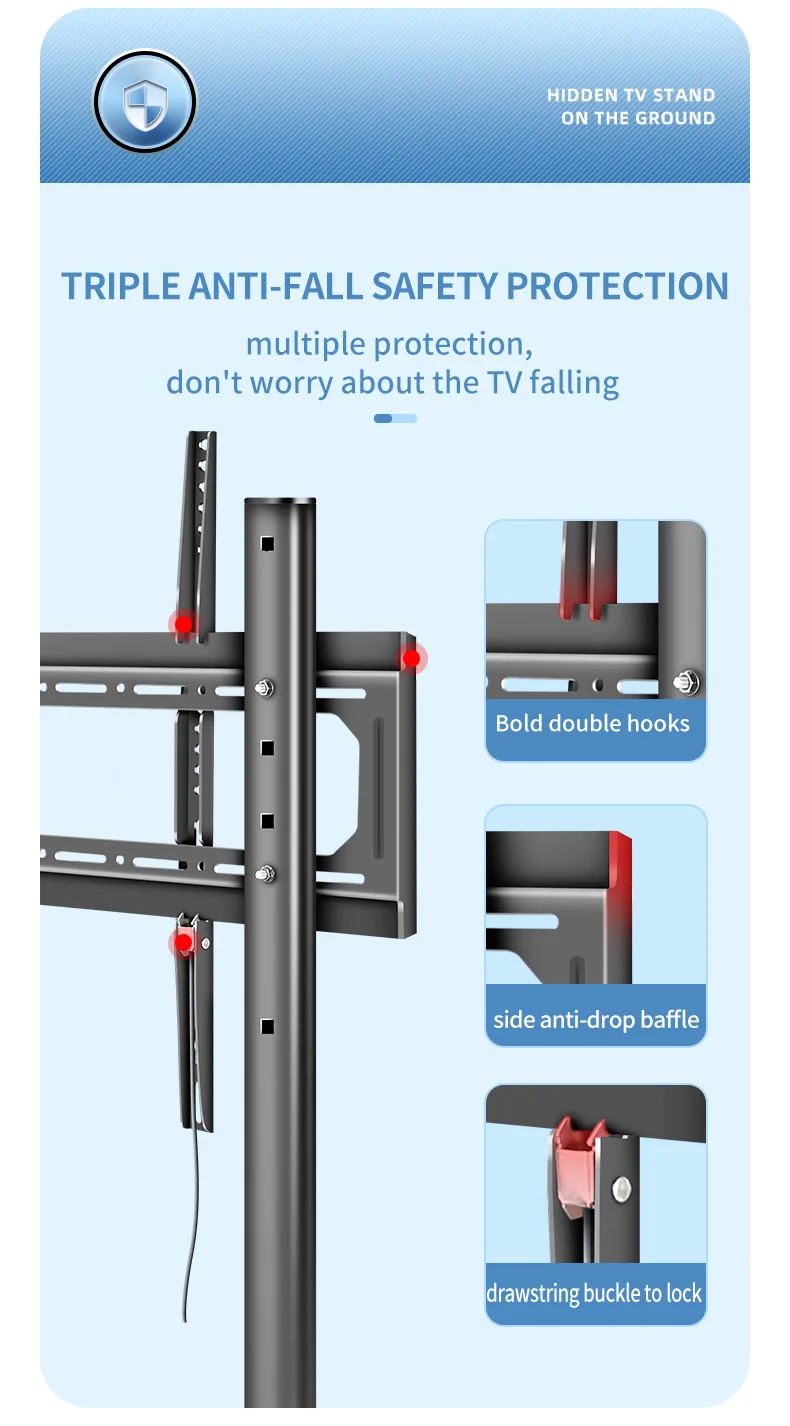 HIDDEN TV STAND
ON THE GROUND

TRIPLE ANTI-FALL SAFETY PROTECTION

multiple protection,
don't worry about the TV falling

Bold double hooks

side anti-drop baffle

drawstring buckle to lock