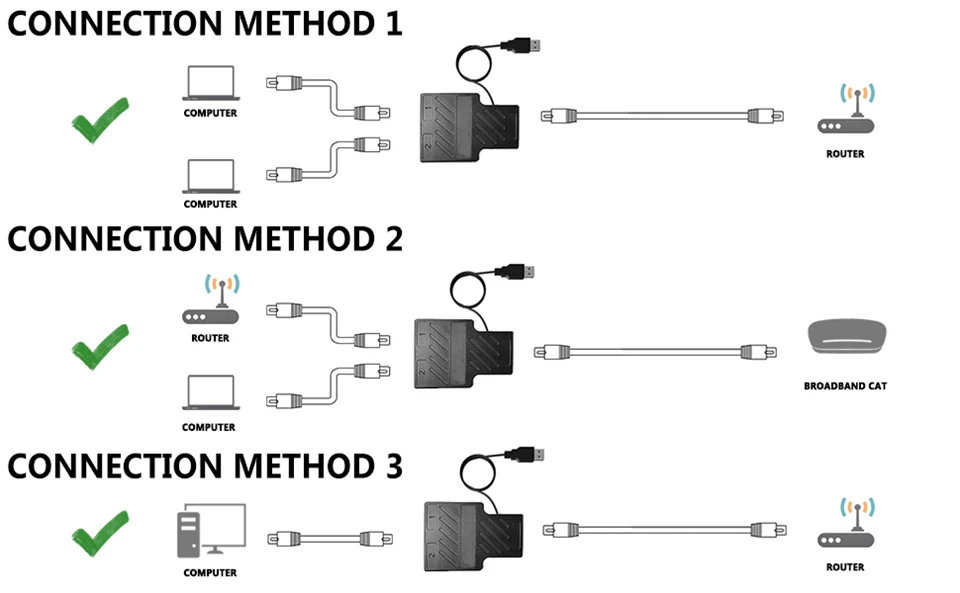 CONNECTION METHOD 1

COMPUTER

COMPUTER

1

2

ROUTER

CONNECTION METHOD 2

ROUTER

COMPUTER

1

2

BROADBAND CAT

CONNECTION METHOD 3

COMPUTER

1

2

ROUTER