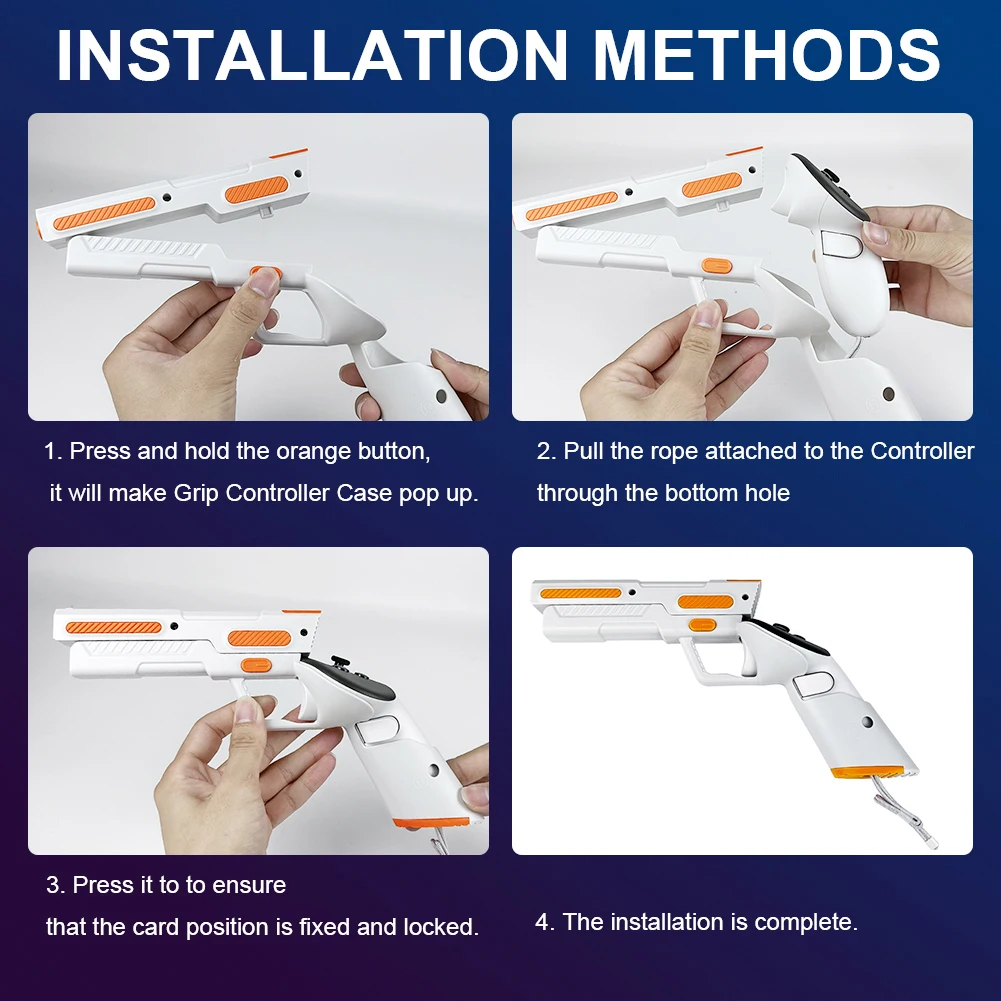 INSTALLATION METHODS

1. Press and hold the orange button, it will make Grip Controller Case pop up.

2. Pull the rope attached to the Controller through the bottom hole

3. Press it to to ensure that the card position is fixed and locked.

4. The installation is complete.