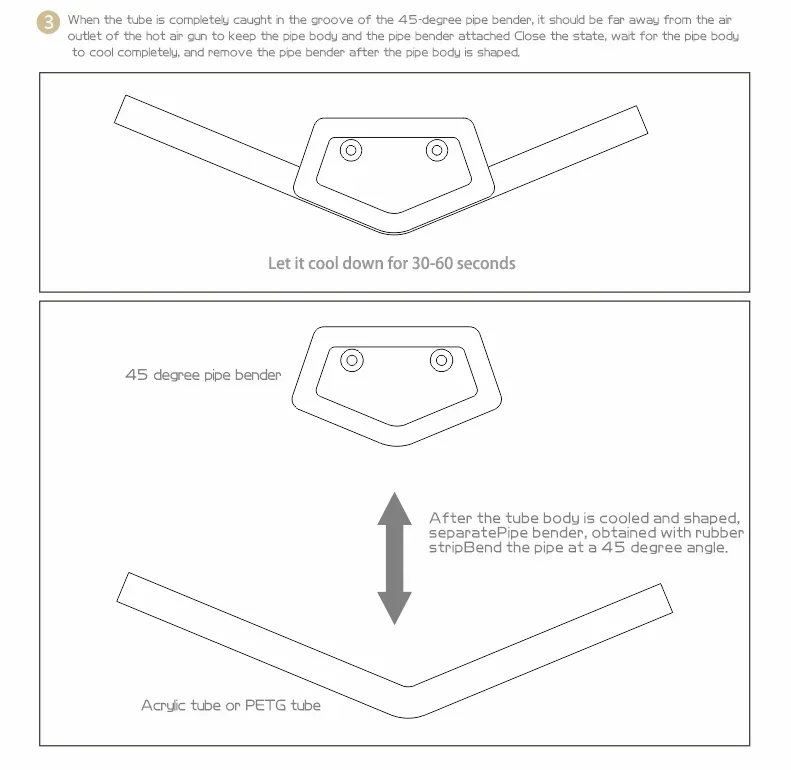 3 When the tube is completely caught in the groove of the 45-degree pipe bender, it should be far away from the air outlet of the hot air gun to keep the pipe body and the pipe bender attached Close the state, wait for the pipe body to cool completely, and remove the pipe bender after the pipe body is shaped.

Let it cool down for 30-60 seconds

45 degree pipe bender

After the tube body is cooled and shaped, separatePipe bender, obtained with rubber stripBend the pipe at a 45 degree angle.

Acrylic tube or PETG tube