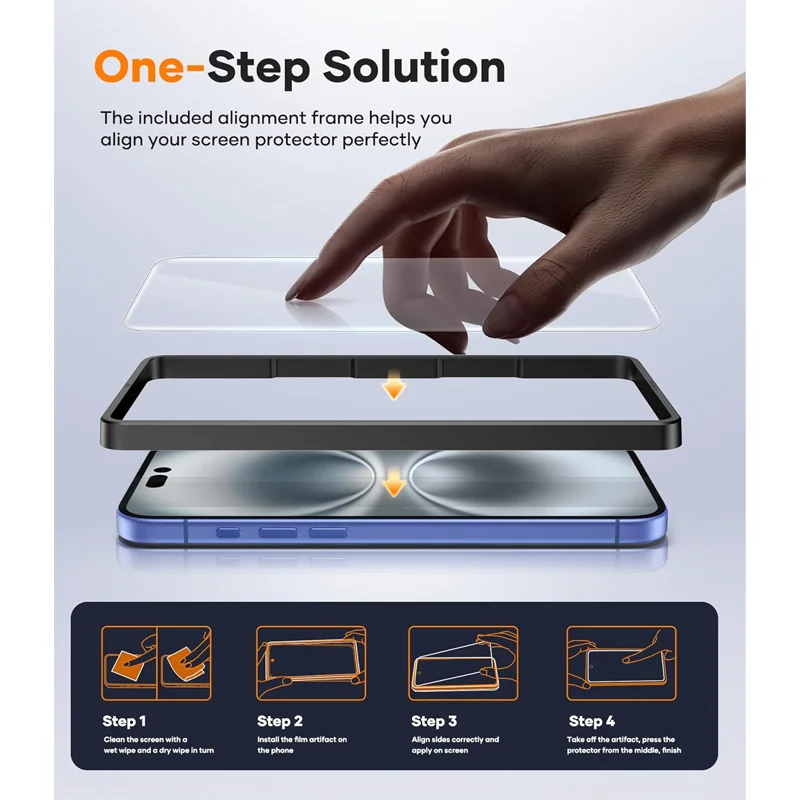 One-Step Solution

The included alignment frame helps you align your screen protector perfectly

Step 1
Clean the screen with a wet wipe and a dry wipe in turn

Step 2
Install the film artifact on the phone

Step 3
Align sides correctly and apply on screen

Step 4
Take off the artifact, press the protector from the middle, finish