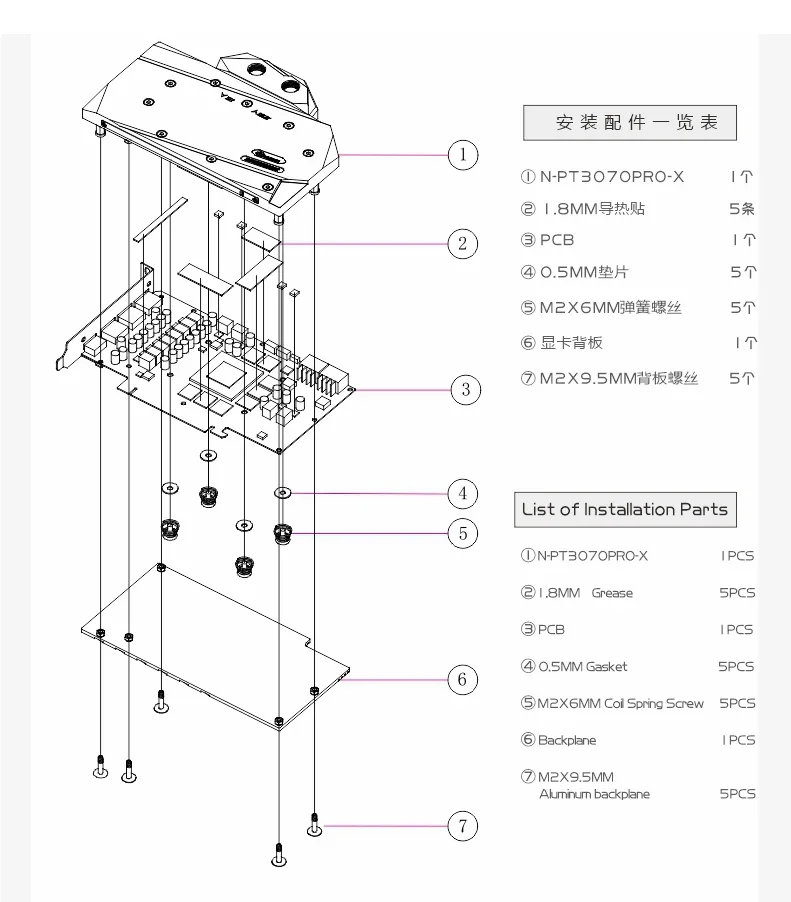 1
2
3
4
5
6
7

安装配件一览表

① N-PT3070PRO-X 1个
② 1.8MM导热贴 5条
③ PCB 1个
④ 0.5MM垫片 5个
⑤ M2X6MM弹簧螺丝 5个
⑥ 显卡背板 1个
⑦ M2X9.5MM背板螺丝 5个

List of Installation Parts

① N-PT3070PRO-X 1PCS
② 1.8MM Grease 5PCS
③ PCB 1PCS
④ 0.5MM Gasket 5PCS
⑤ M2X6MM Coil Spring Screw 5PCS
⑥ Backplane 1PCS
⑦ M2X9.5MM Aluminum backplane 5PCS