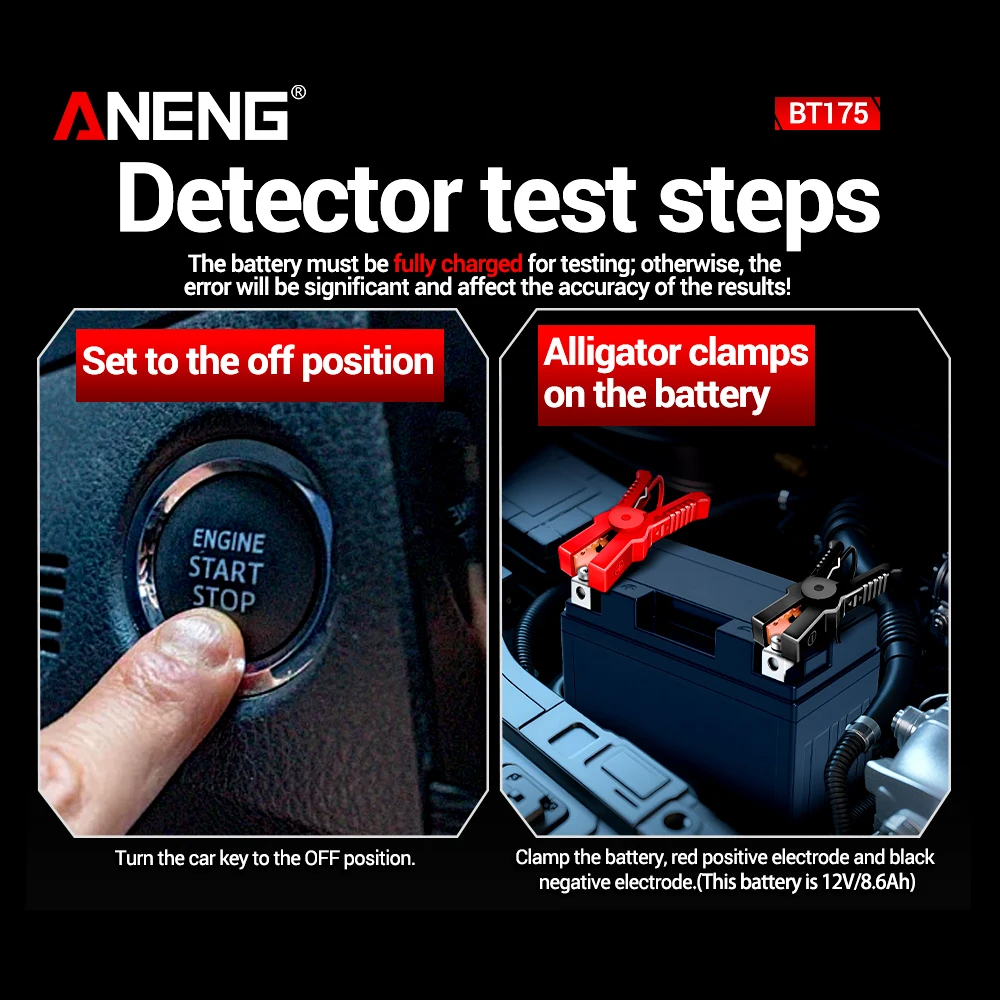 ANENG®

BT175

Detector test steps

The battery must be fully charged for testing; otherwise, the error will be significant and affect the accuracy of the results!

Set to the off position

ENGINE
START
STOP

Turn the car key to the OFF position.

Alligator clamps on the battery

Clamp the battery, red positive electrode and black negative electrode.(This battery is 12V/8.6Ah)