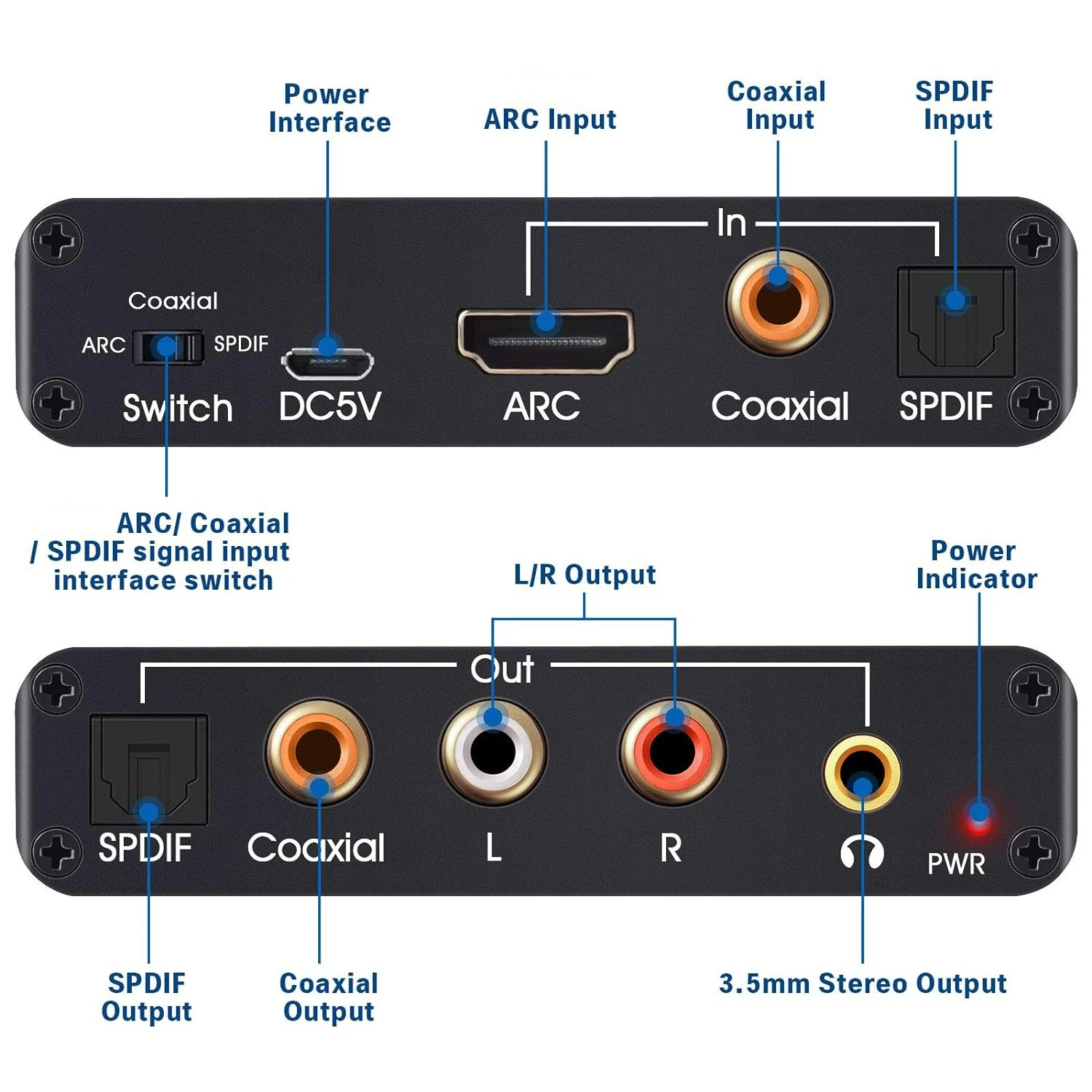 Power Interface

ARC Input

Coaxial Input

SPDIF Input

In

Coaxial

ARC

SPDIF

Switch

DC5V

ARC

Coaxial

SPDIF

ARC/ Coaxial / SPDIF signal input interface switch

L/R Output

Power Indicator

Out

SPDIF

Coaxial

L

R

PWR

SPDIF Output

Coaxial Output

3.5mm Stereo Output