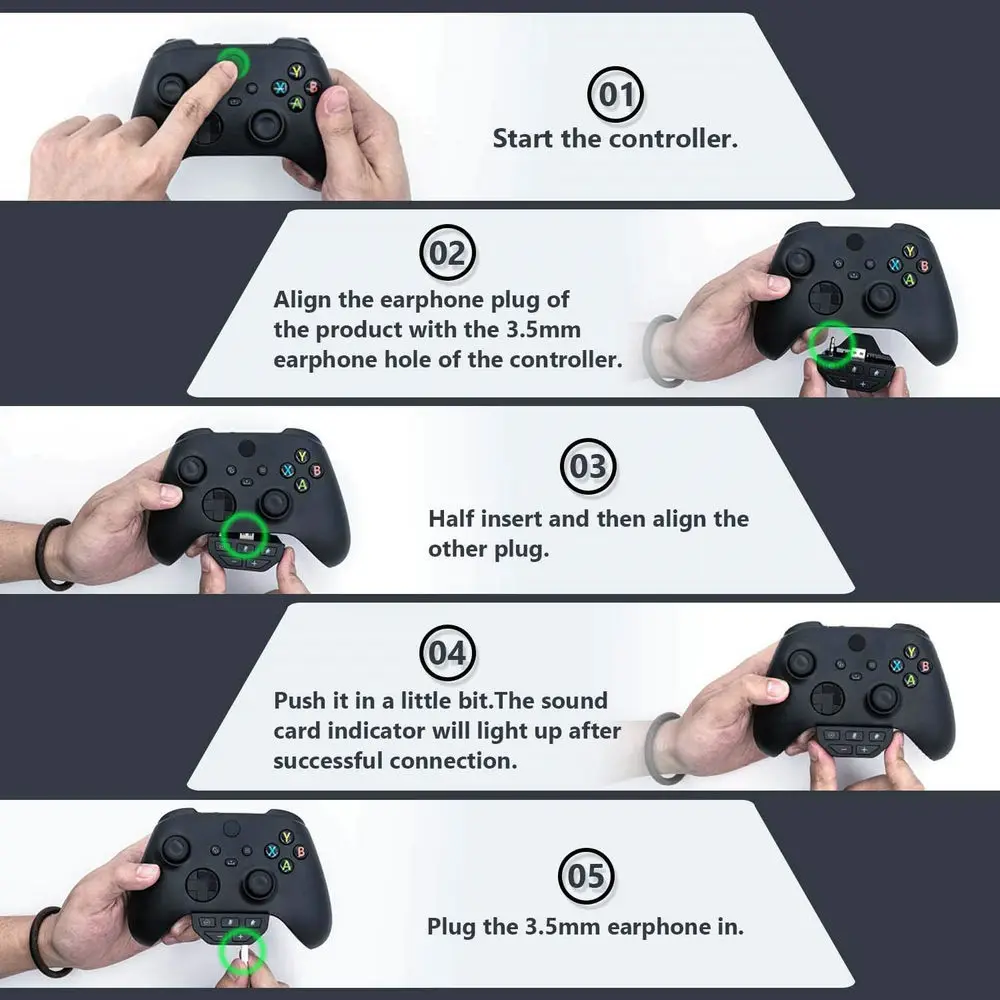 01
Start the controller.

02
Align the earphone plug of the product with the 3.5mm earphone hole of the controller.

03
Half insert and then align the other plug.

04
Push it in a little bit.The sound card indicator will light up after successful connection.

05
Plug the 3.5mm earphone in.