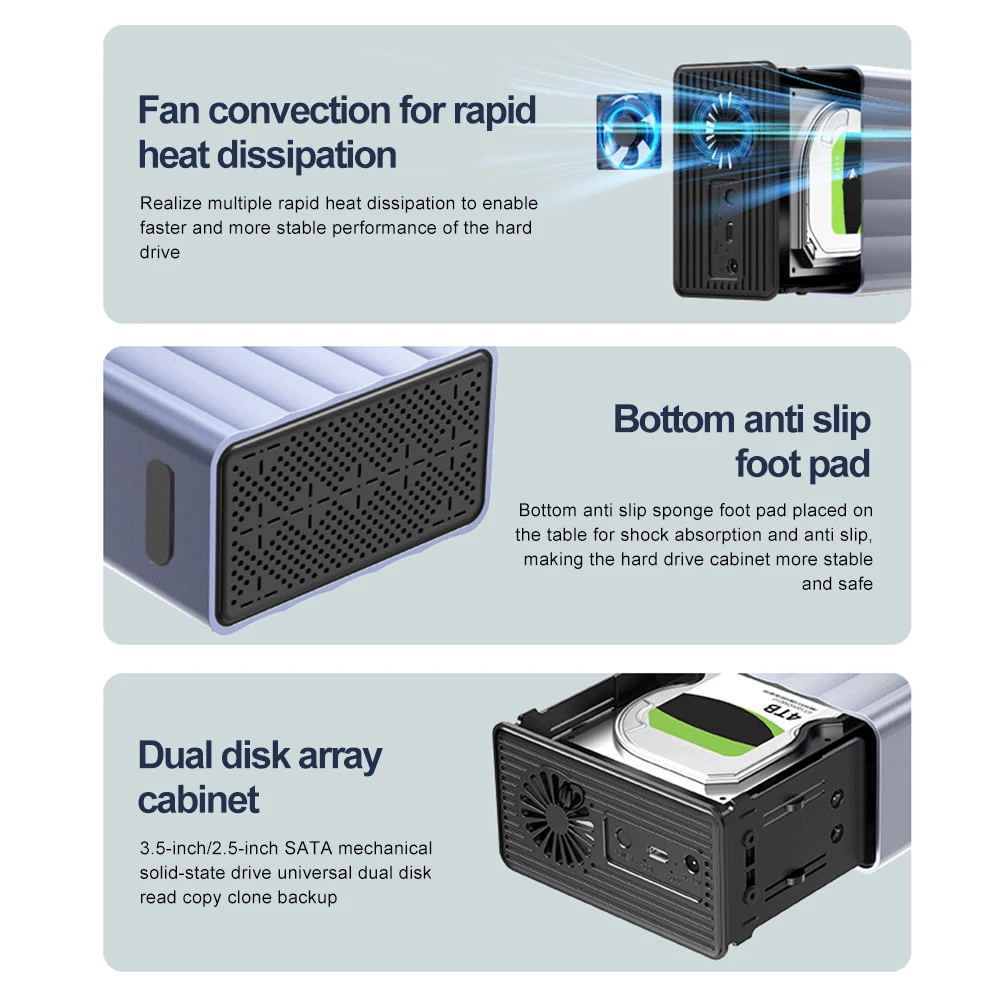 Fan convection for rapid heat dissipation

Realize multiple rapid heat dissipation to enable faster and more stable performance of the hard drive

Bottom anti slip foot pad

Bottom anti slip sponge foot pad placed on the table for shock absorption and anti slip, making the hard drive cabinet more stable and safe

Dual disk array cabinet

3.5-inch/2.5-inch SATA mechanical solid-state drive universal dual disk read copy clone backup

4TB