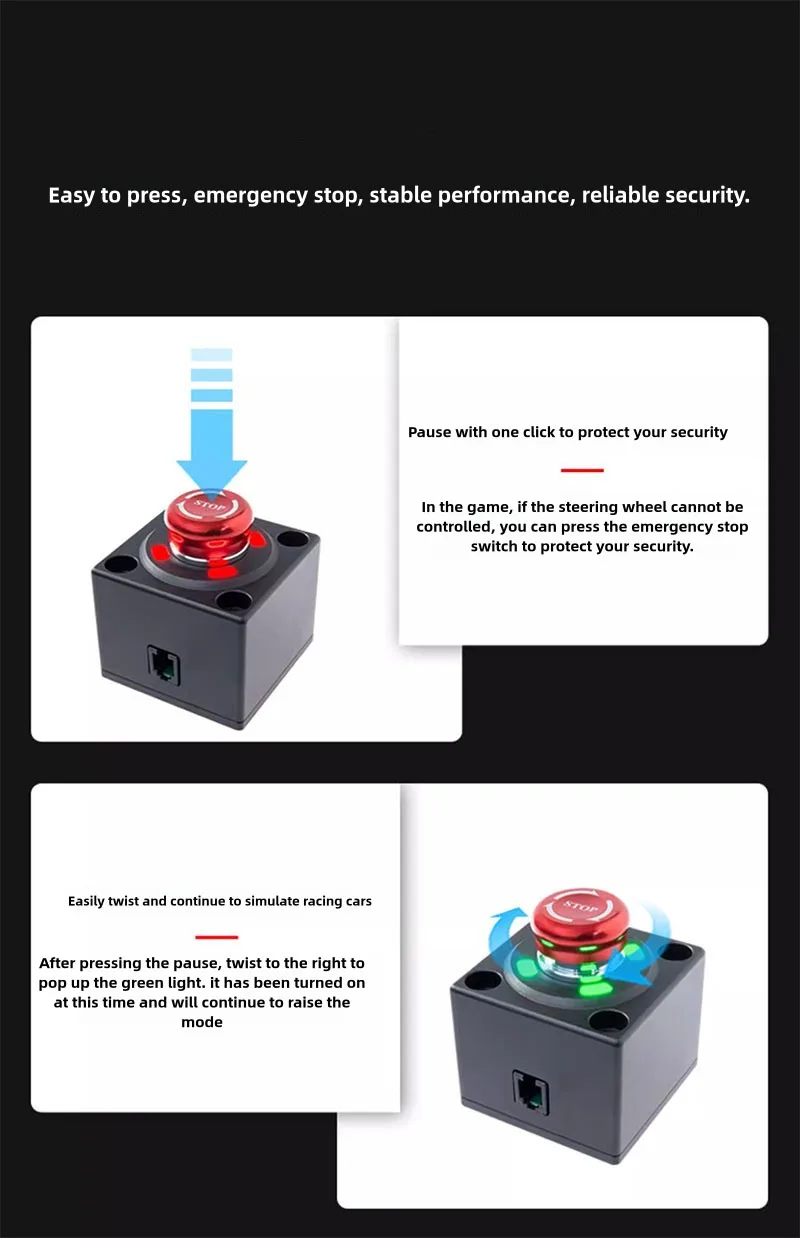 Easy to press, emergency stop, stable performance, reliable security.

STOP

Pause with one click to protect your security

In the game, if the steering wheel cannot be controlled, you can press the emergency stop switch to protect your security.

Easily twist and continue to simulate racing cars

After pressing the pause, twist to the right to pop up the green light. it has been turned on at this time and will continue to raise the mode

STOP