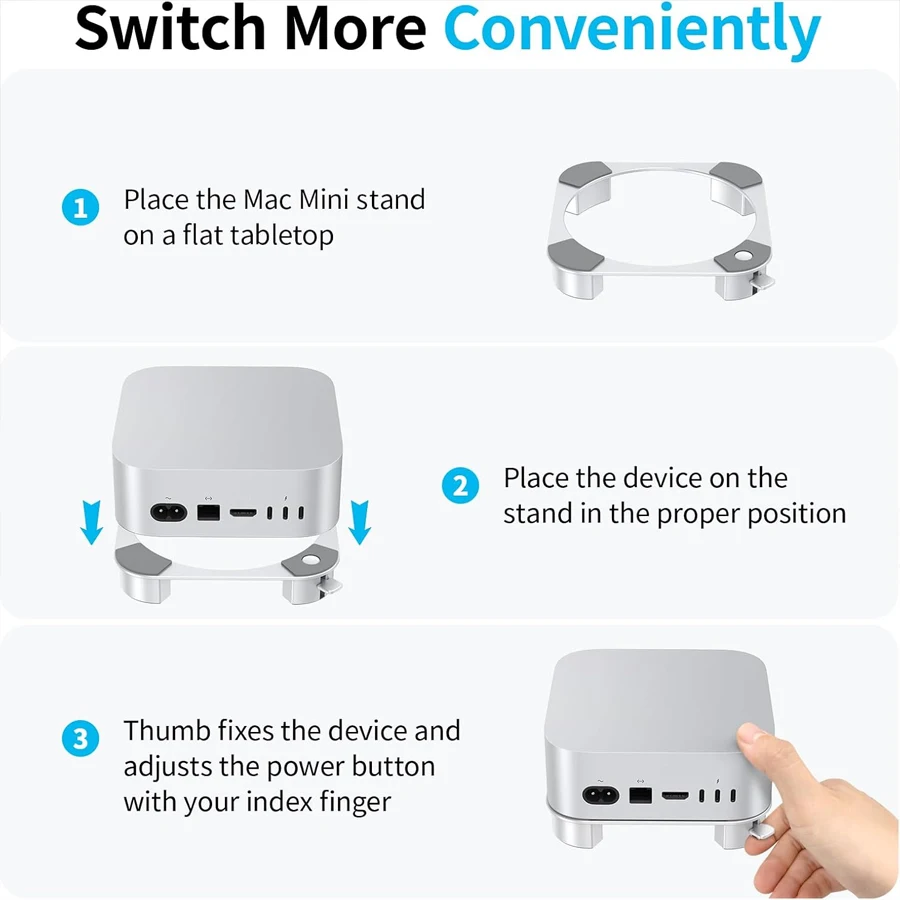 Switch More Conveniently

1 Place the Mac Mini stand on a flat tabletop

2 Place the device on the stand in the proper position

3 Thumb fixes the device and adjusts the power button with your index finger