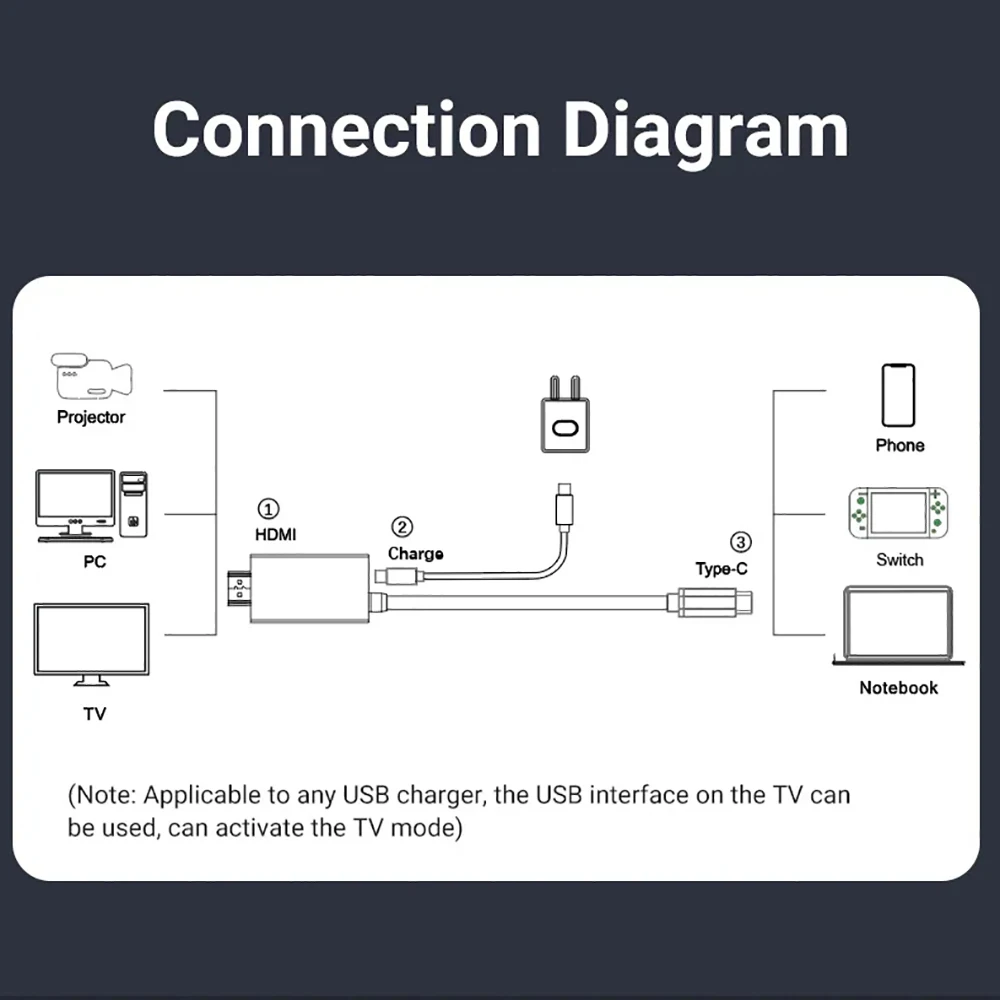 Connection Diagram

Projector

PC

TV

① HDMI

② Charge

③ Type-C

Phone

Switch

Notebook

(Note: Applicable to any USB charger, the USB interface on the TV can be used, can activate the TV mode)