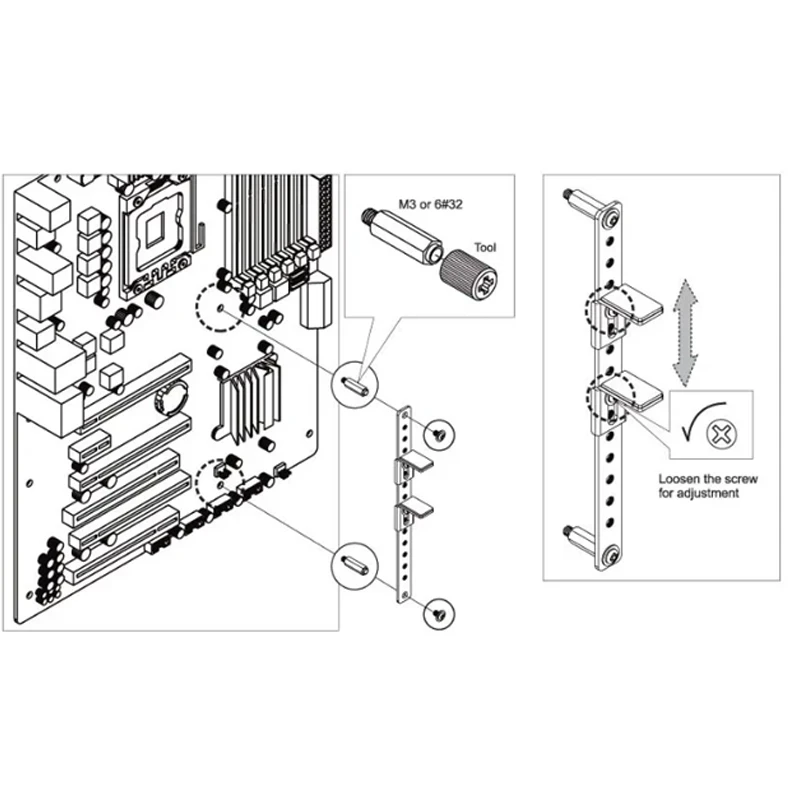 M3 or 6#32

Tool

Loosen the screw for adjustment