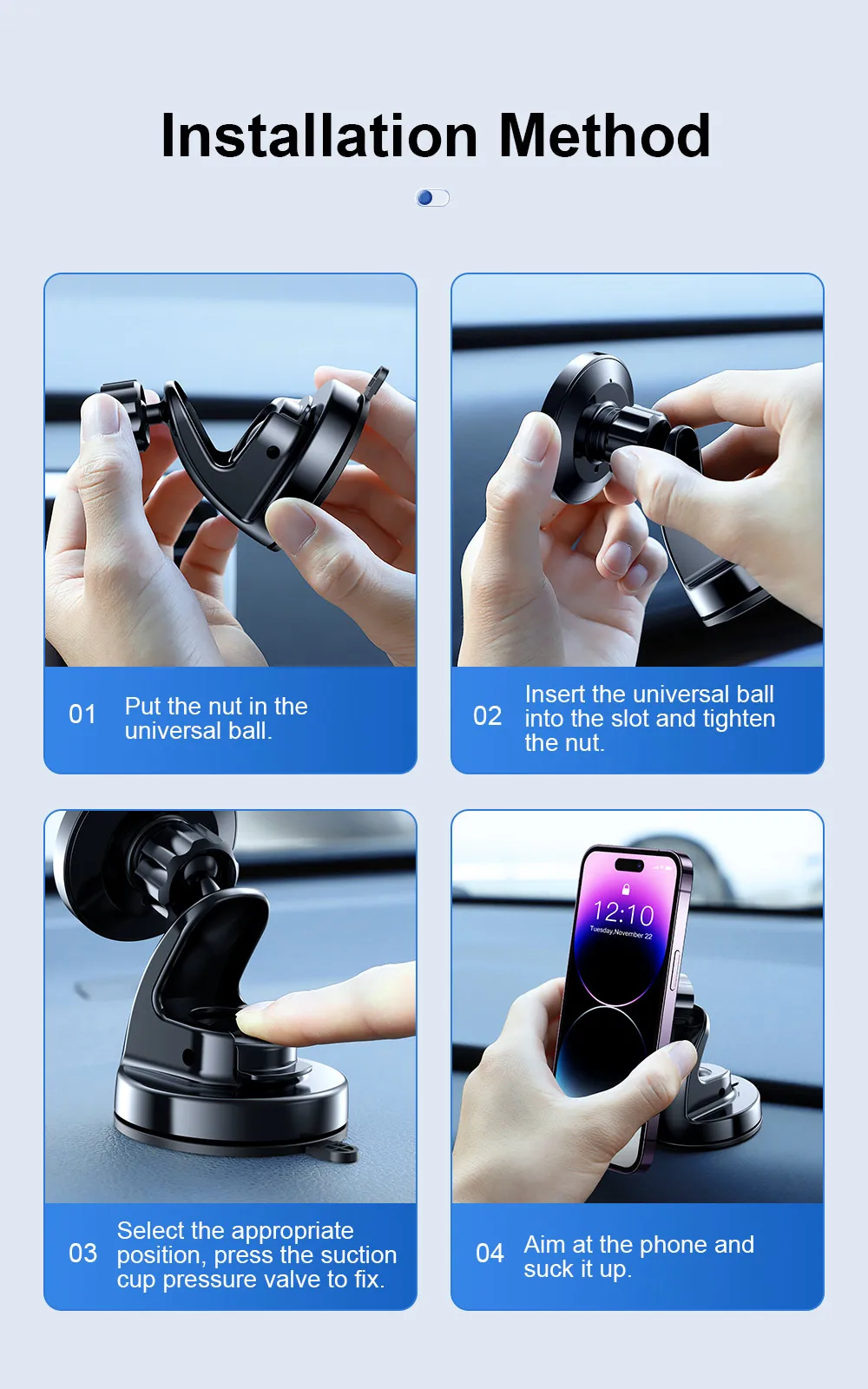 Installation Method

01 Put the nut in the universal ball.

02 Insert the universal ball into the slot and tighten the nut.

03 Select the appropriate position, press the suction cup pressure valve to fix.

12:10
Tuesday, November 22

04 Aim at the phone and suck it up.