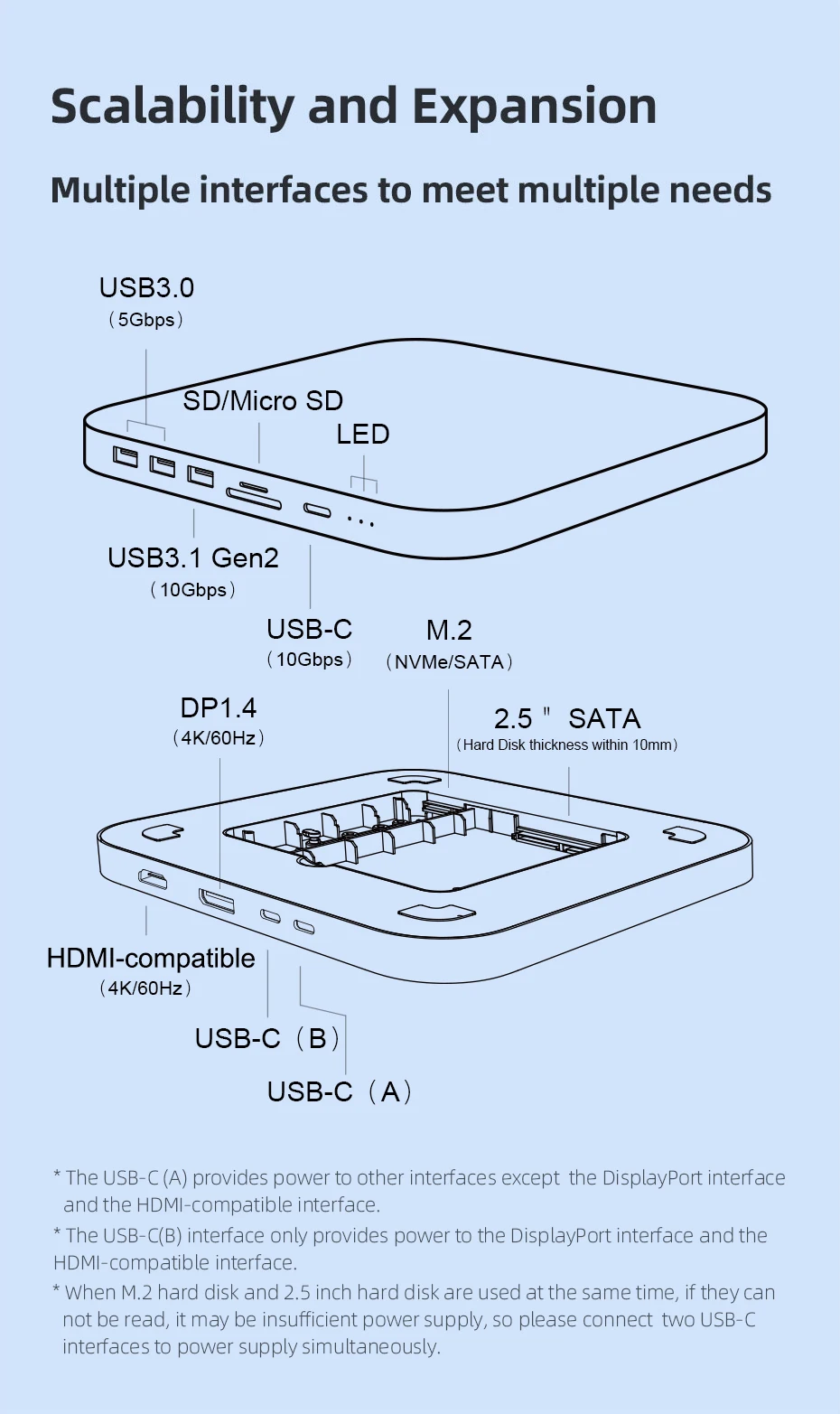 Scalability and Expansion

Multiple interfaces to meet multiple needs

USB3.0
（5Gbps）

SD/Micro SD

LED

USB3.1 Gen2
（10Gbps）

USB-C
（10Gbps）

M.2
（NVMe/SATA）

DP1.4
（4K/60Hz）

2.5＂ SATA
（Hard Disk thickness within 10mm）

HDMI-compatible
（4K/60Hz）

USB-C（B）

USB-C（A）

* The USB-C (A) provides power to other interfaces except the DisplayPort interface and the HDMI-compatible interface.

* The USB-C(B) interface only provides power to the DisplayPort interface and the HDMI-compatible interface.

* When M.2 hard disk and 2.5 inch hard disk are used at the same time, if they can not be read, it may be insufficient power supply, so please connect two USB-C interfaces to power supply simultaneously.