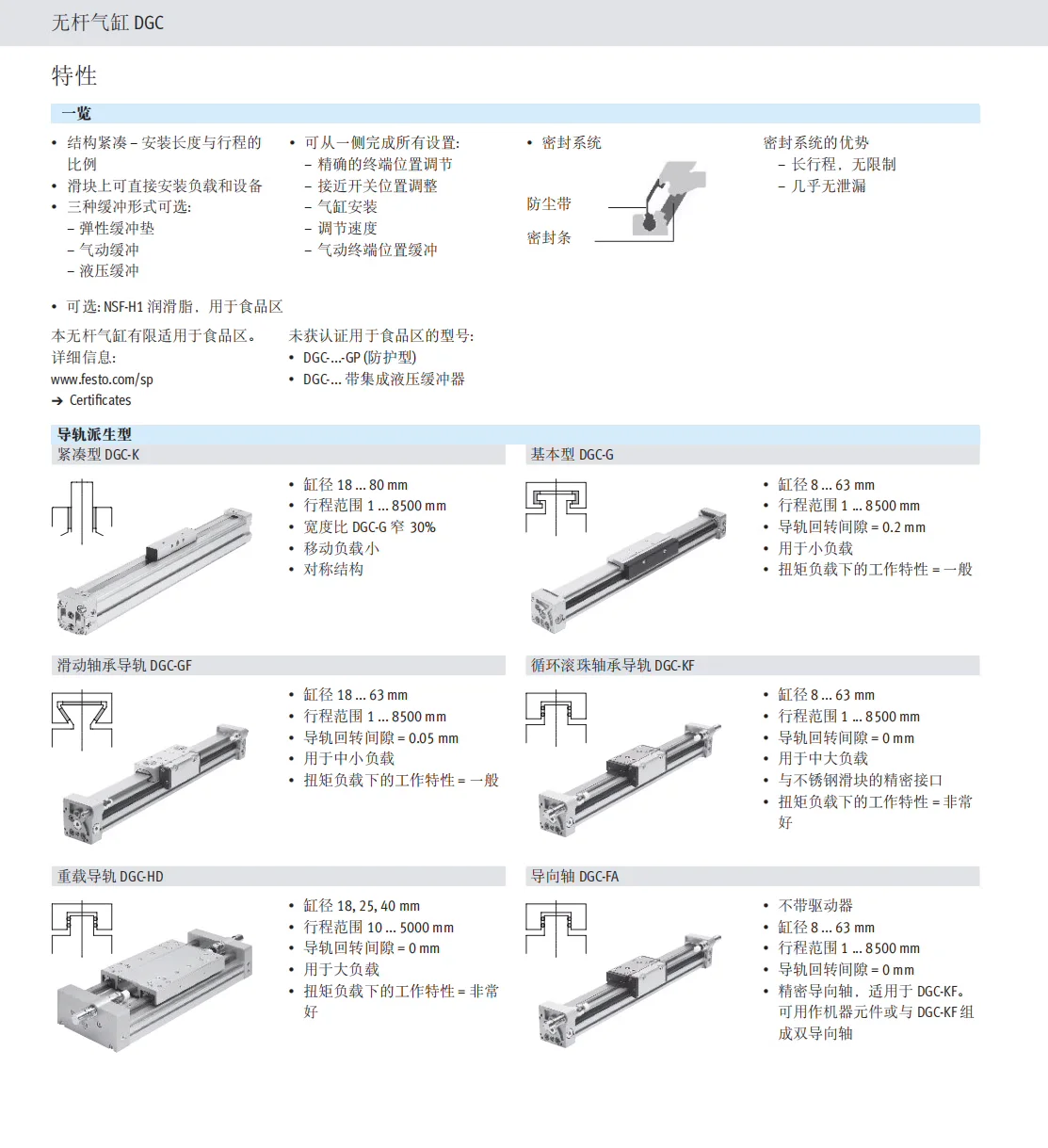 无杆气缸 DGC

特性

一览

• 结构紧凑 – 安装长度与行程的比例
• 滑块上可直接安装负载和设备
• 三种缓冲形式可选:
– 弹性缓冲垫
– 气动缓冲
– 液压缓冲

• 可从一侧完成所有设置:
– 精确的终端位置调节
– 接近开关位置调整
– 气缸安装
– 调节速度
– 气动终端位置缓冲

• 密封系统

防尘带

密封条

密封系统的优势
– 长行程，无限制
– 几乎无泄漏

• 可选: NSF-H1 润滑脂，用于食品区

本无杆气缸有限适用于食品区。
详细信息:
www.festo.com/sp
➔ Certificates

未获认证用于食品区的型号:
• DGC-...-GP (防护型)
• DGC-... 带集成液压缓冲器

导轨派生型

紧凑型 DGC-K

• 缸径 18 ... 80 mm
• 行程范围 1 ... 8500 mm
• 宽度比 DGC-G 窄 30%
• 移动负载小
• 对称结构

基本型 DGC-G

• 缸径 8 ... 63 mm
• 行程范围 1 ... 8500 mm
• 导轨回转间隙 = 0.2 mm
• 用于小负载
• 扭矩负载下的工作特性 = 一般

滑动轴承导轨 DGC-GF

• 缸径 18 ... 63 mm
• 行程范围 1 ... 8500 mm
• 导轨回转间隙 = 0.05 mm
• 用于中小负载
• 扭矩负载下的工作特性 = 一般

循环滚珠轴承导轨 DGC-KF

• 缸径 8 ... 63 mm
• 行程范围 1 ... 8500 mm
• 导轨回转间隙 = 0 mm
• 用于中大负载
• 与不锈钢滑块的精密接口
• 扭矩负载下的工作特性 = 非常好

重载导轨 DGC-HD

• 缸径 18, 25, 40 mm
• 行程范围 10 ... 5000 mm
• 导轨回转间隙 = 0 mm
• 用于大负载
• 扭矩负载下的工作特性 = 非常好

导向轴 DGC-FA

• 不带驱动器
• 缸径 8 ... 63 mm
• 行程范围 1 ... 8500 mm
• 导轨回转间隙 = 0 mm
• 精密导向轴，适用于 DGC-KF。可用作机器元件或与 DGC-KF 组成双导向轴