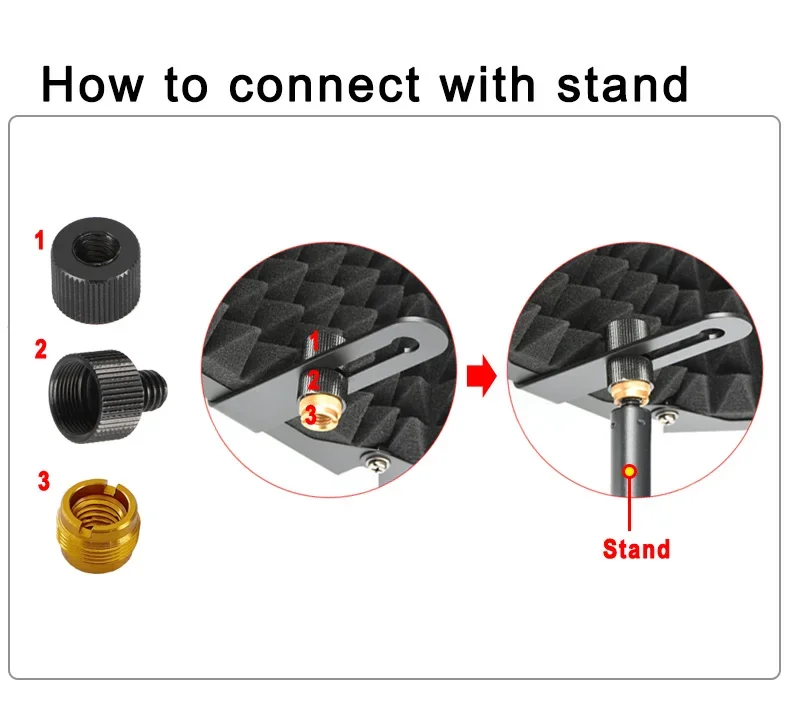 How to connect with stand

1
2
3

1
2
3

Stand