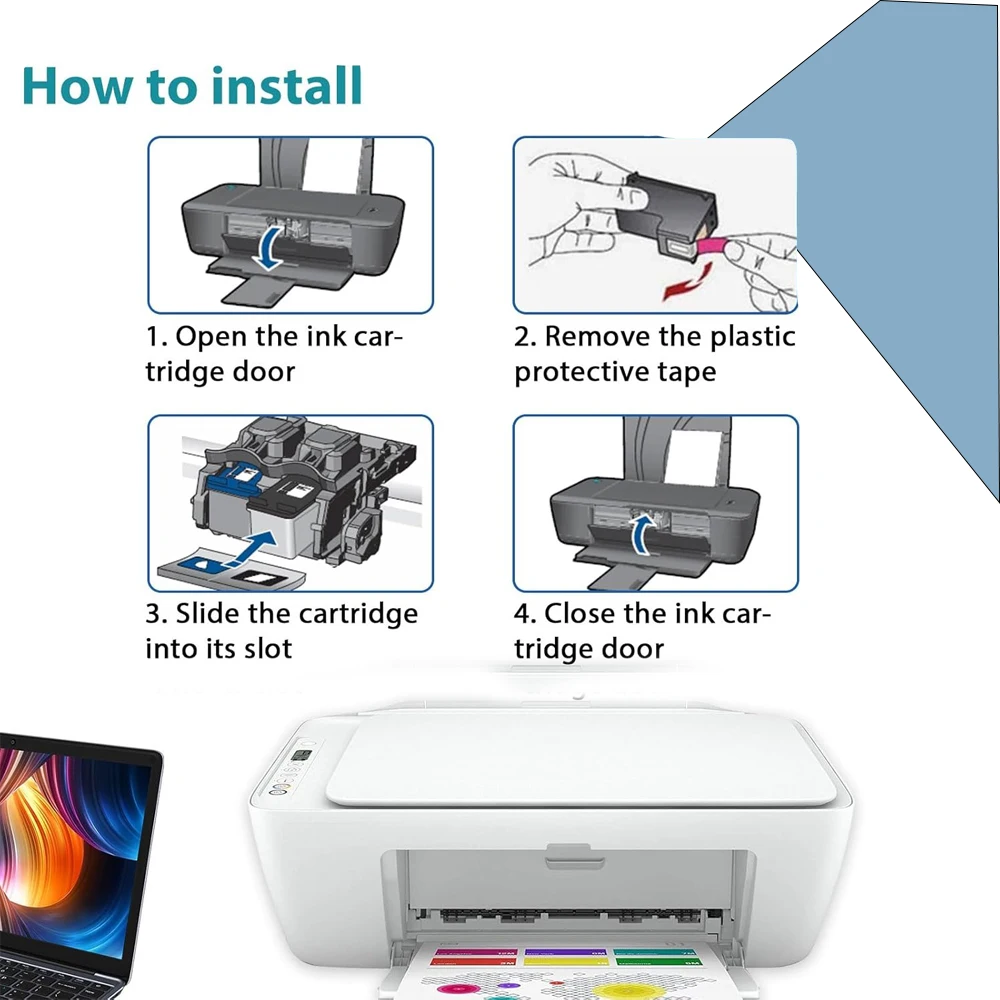 How to install

1. Open the ink cartridge door

2. Remove the plastic protective tape

3. Slide the cartridge into its slot

4. Close the ink cartridge door