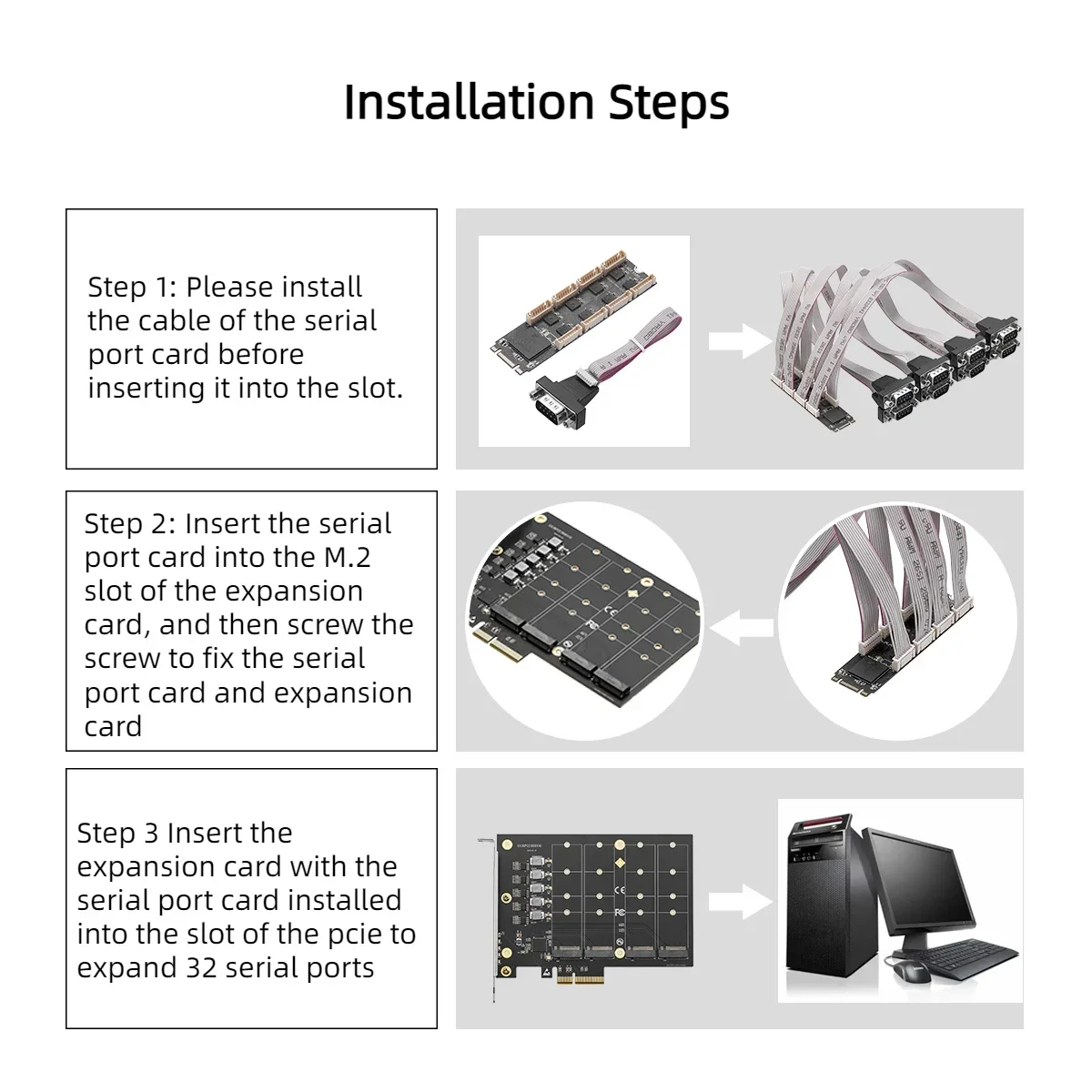 Installation Steps

Step 1: Please install the cable of the serial port card before inserting it into the slot.

Step 2: Insert the serial port card into the M.2 slot of the expansion card, and then screw the screw to fix the serial port card and expansion card

Step 3 Insert the expansion card with the serial port card installed into the slot of the pcie to expand 32 serial ports