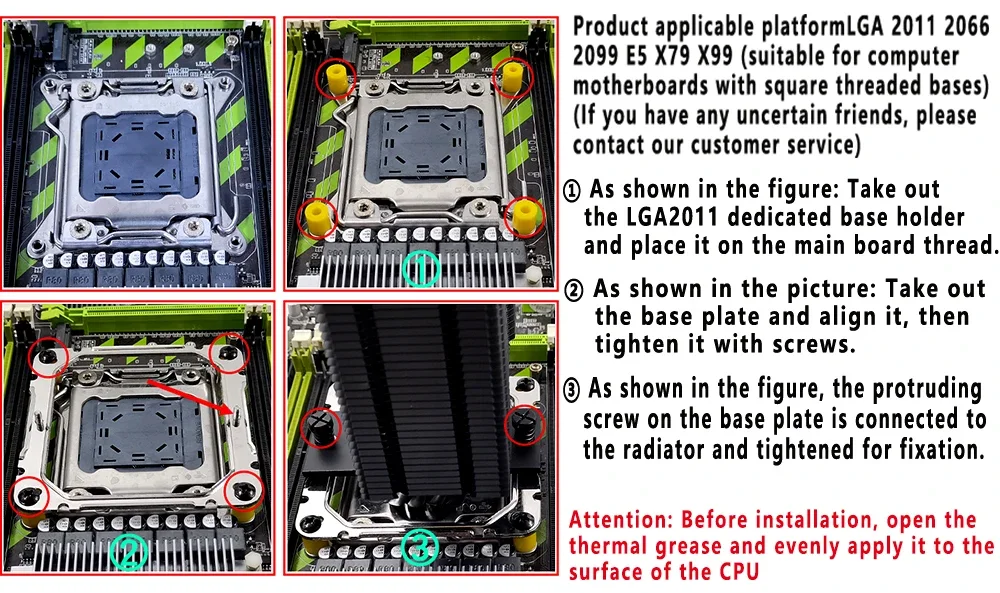 ①

②

③

Product applicable platformLGA 2011 2066 2099 E5 X79 X99 (suitable for computer motherboards with square threaded bases) (If you have any uncertain friends, please contact our customer service)

① As shown in the figure: Take out the LGA2011 dedicated base holder and place it on the main board thread.

② As shown in the picture: Take out the base plate and align it, then tighten it with screws.

③ As shown in the figure, the protruding screw on the base plate is connected to the radiator and tightened for fixation.

Attention: Before installation, open the thermal grease and evenly apply it to the surface of the CPU