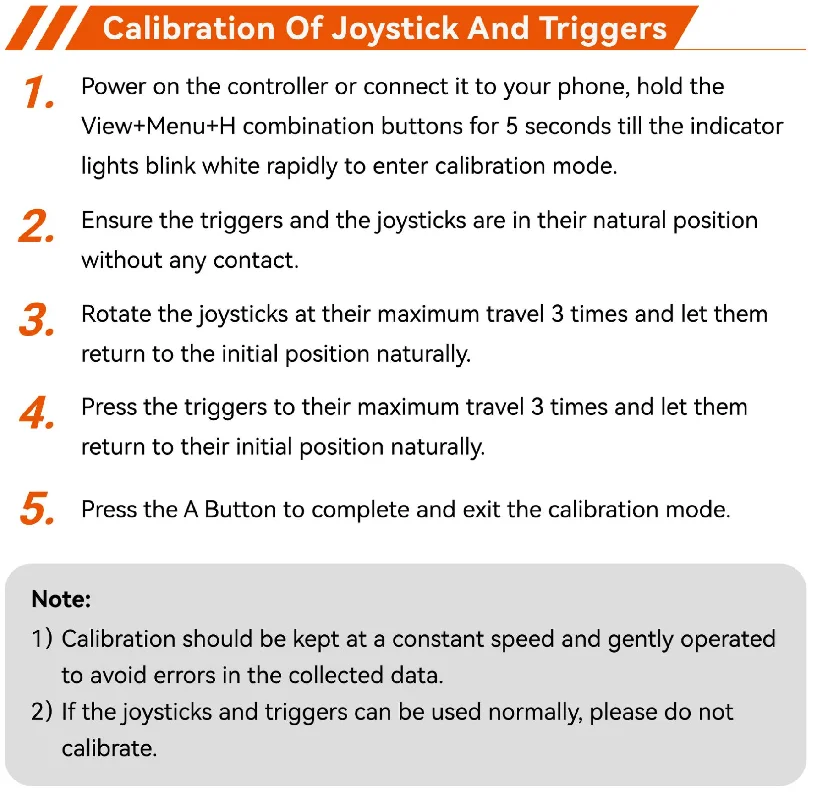 Calibration Of Joystick And Triggers

1. Power on the controller or connect it to your phone, hold the View+Menu+H combination buttons for 5 seconds till the indicator lights blink white rapidly to enter calibration mode.

2. Ensure the triggers and the joysticks are in their natural position without any contact.

3. Rotate the joysticks at their maximum travel 3 times and let them return to the initial position naturally.

4. Press the triggers to their maximum travel 3 times and let them return to their initial position naturally.

5. Press the A Button to complete and exit the calibration mode.

Note:
1) Calibration should be kept at a constant speed and gently operated to avoid errors in the collected data.
2) If the joysticks and triggers can be used normally, please do not calibrate.