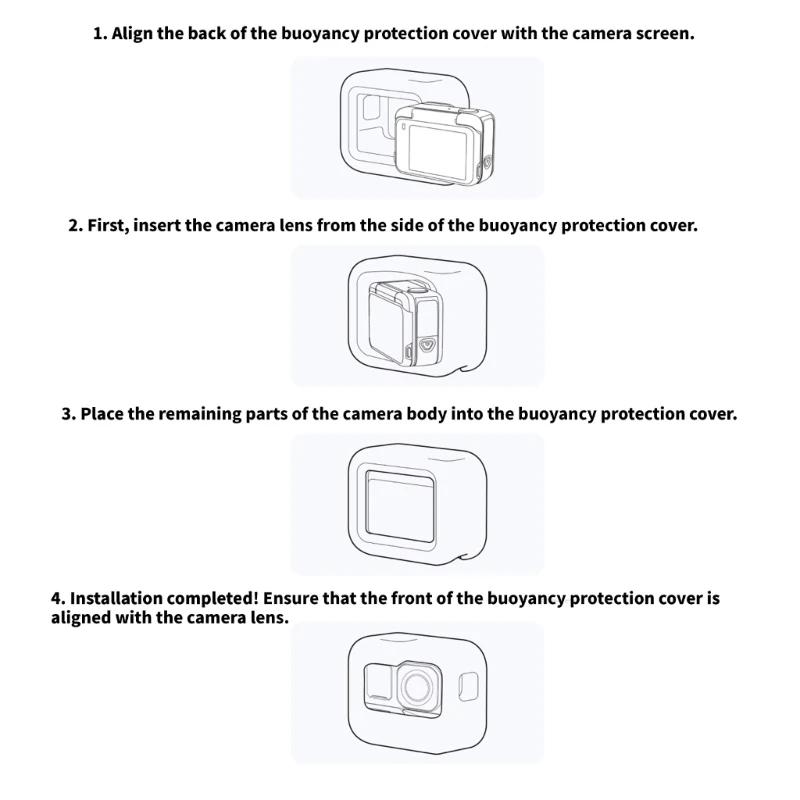 1. Align the back of the buoyancy protection cover with the camera screen.

2. First, insert the camera lens from the side of the buoyancy protection cover.

3. Place the remaining parts of the camera body into the buoyancy protection cover.

4. Installation completed! Ensure that the front of the buoyancy protection cover is aligned with the camera lens.