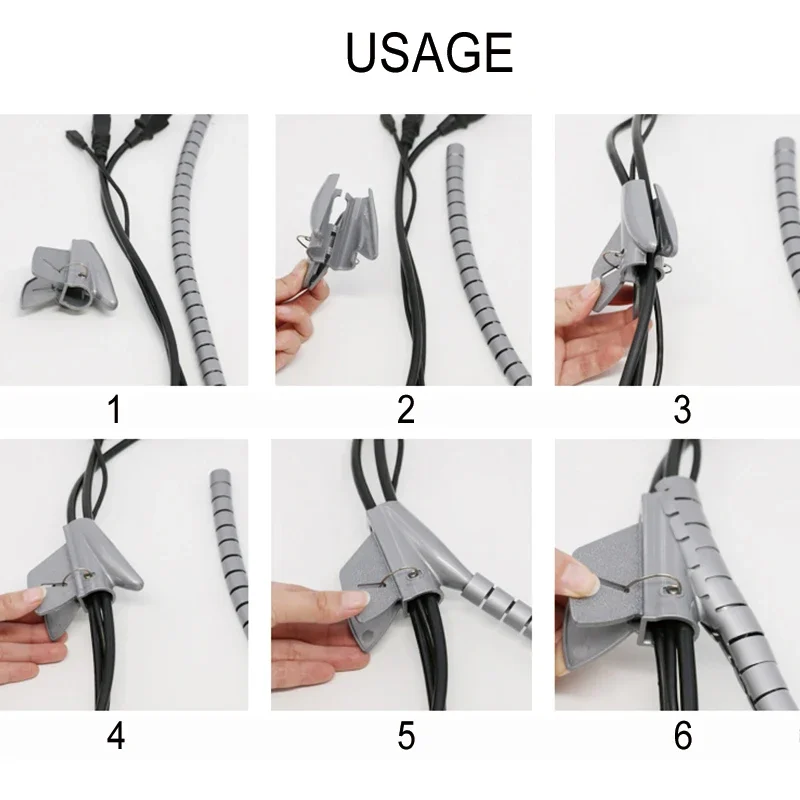 USAGE

1

2

3

4

5

6