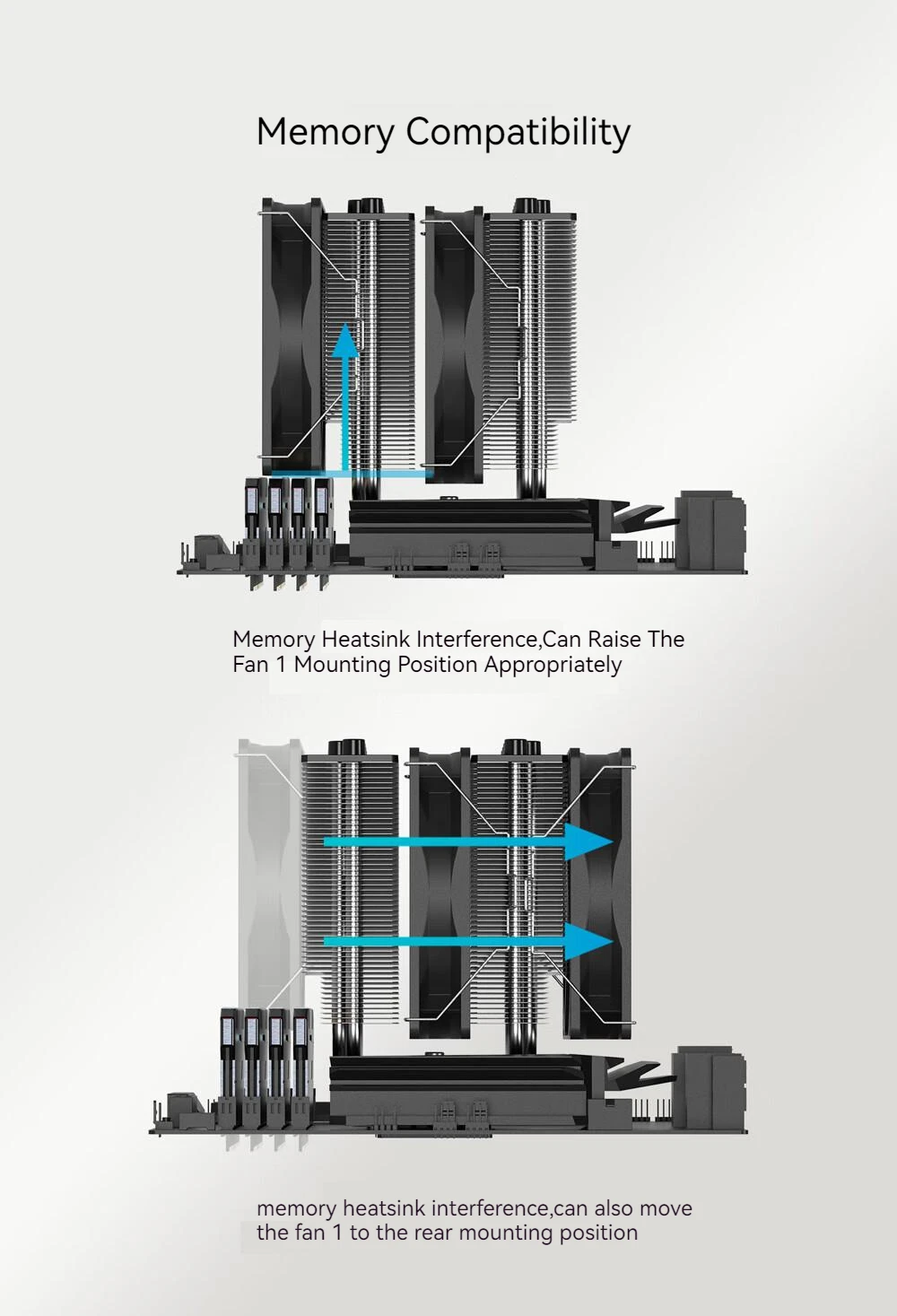 Memory Compatibility

Memory Heatsink Interference,Can Raise The Fan 1 Mounting Position Appropriately

memory heatsink interference,can also move the fan 1 to the rear mounting position