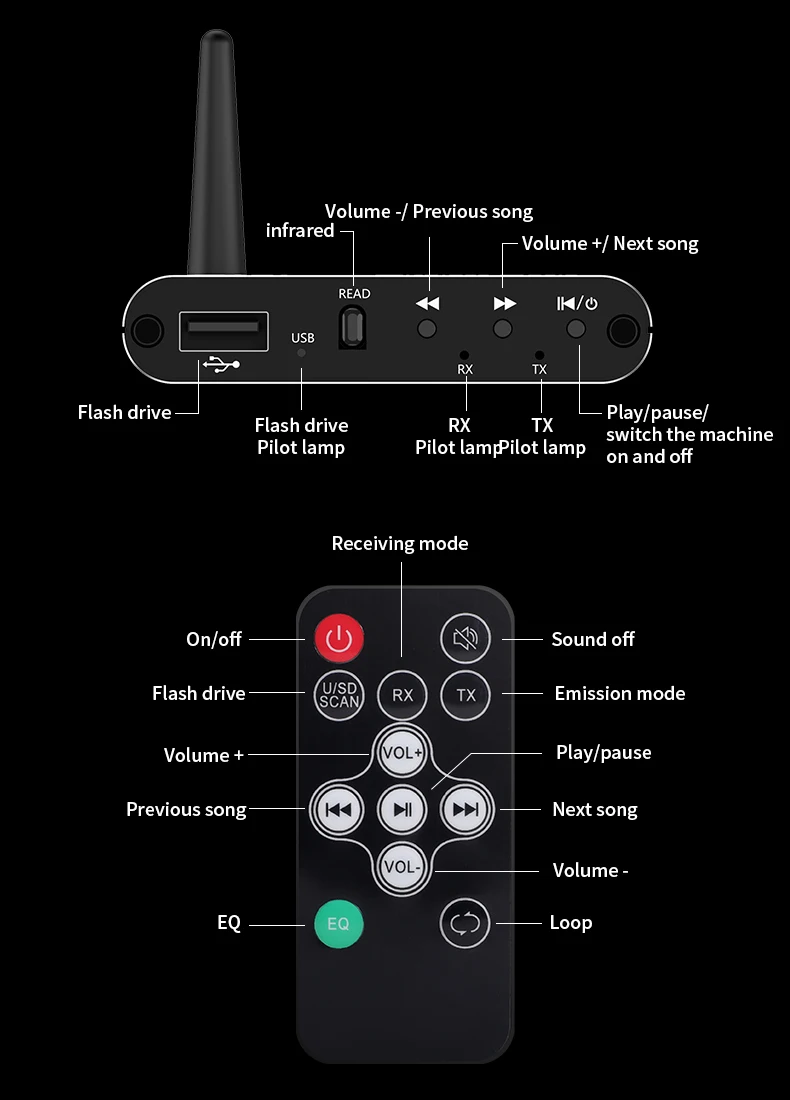 Volume -/ Previous song
infrared
Volume +/ Next song
READ
USB
RX
TX
Flash drive
Flash drive Pilot lamp
RX Pilot lamp
TX Pilot lamp
Play/pause/ switch the machine on and off

Receiving mode
On/off
Sound off
Flash drive
U/SD SCAN
RX
TX
Emission mode
Volume +
VOL+
Play/pause
Previous song
Next song
VOL-
Volume -
EQ
EQ
Loop