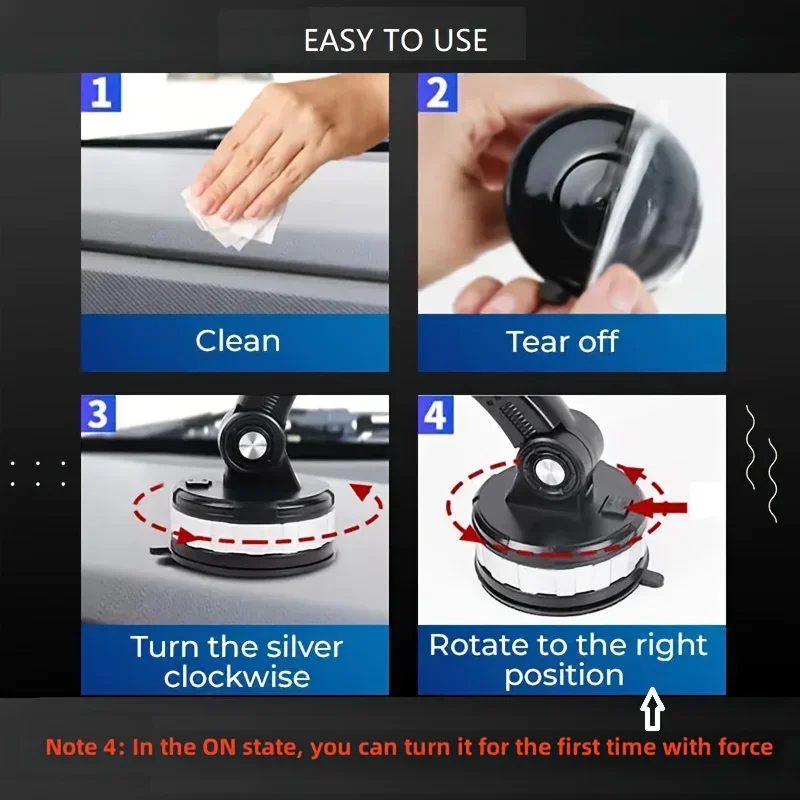 EASY TO USE

1

Clean

2

Tear off

3

Turn the silver clockwise

4

Rotate to the right position

Note 4: In the ON state, you can turn it for the first time with force