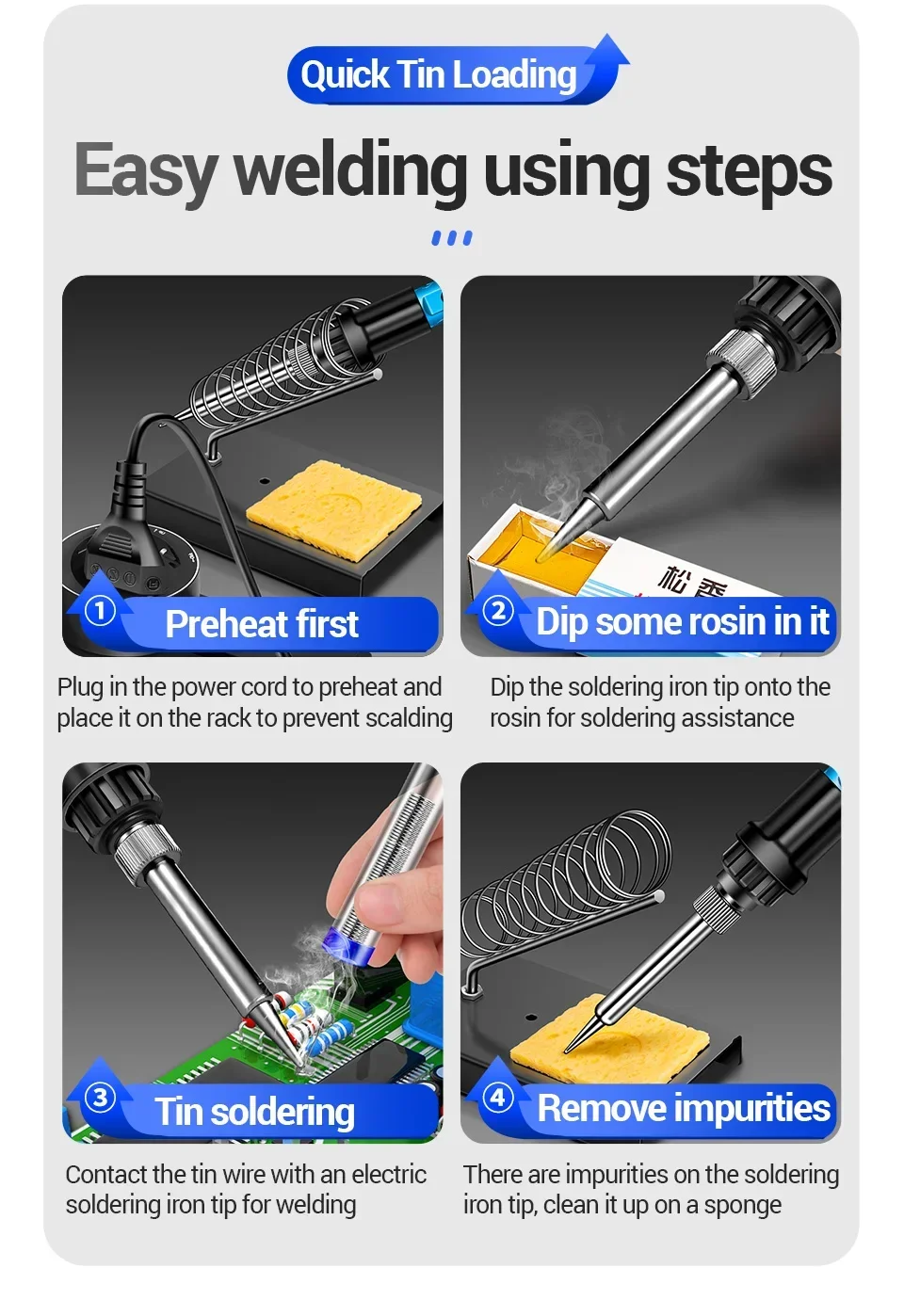 Quick Tin Loading

Easy welding using steps

① Preheat first

Plug in the power cord to preheat and place it on the rack to prevent scalding

松香

② Dip some rosin in it

Dip the soldering iron tip onto the rosin for soldering assistance

③ Tin soldering

Contact the tin wire with an electric soldering iron tip for welding

④ Remove impurities

There are impurities on the soldering iron tip, clean it up on a sponge